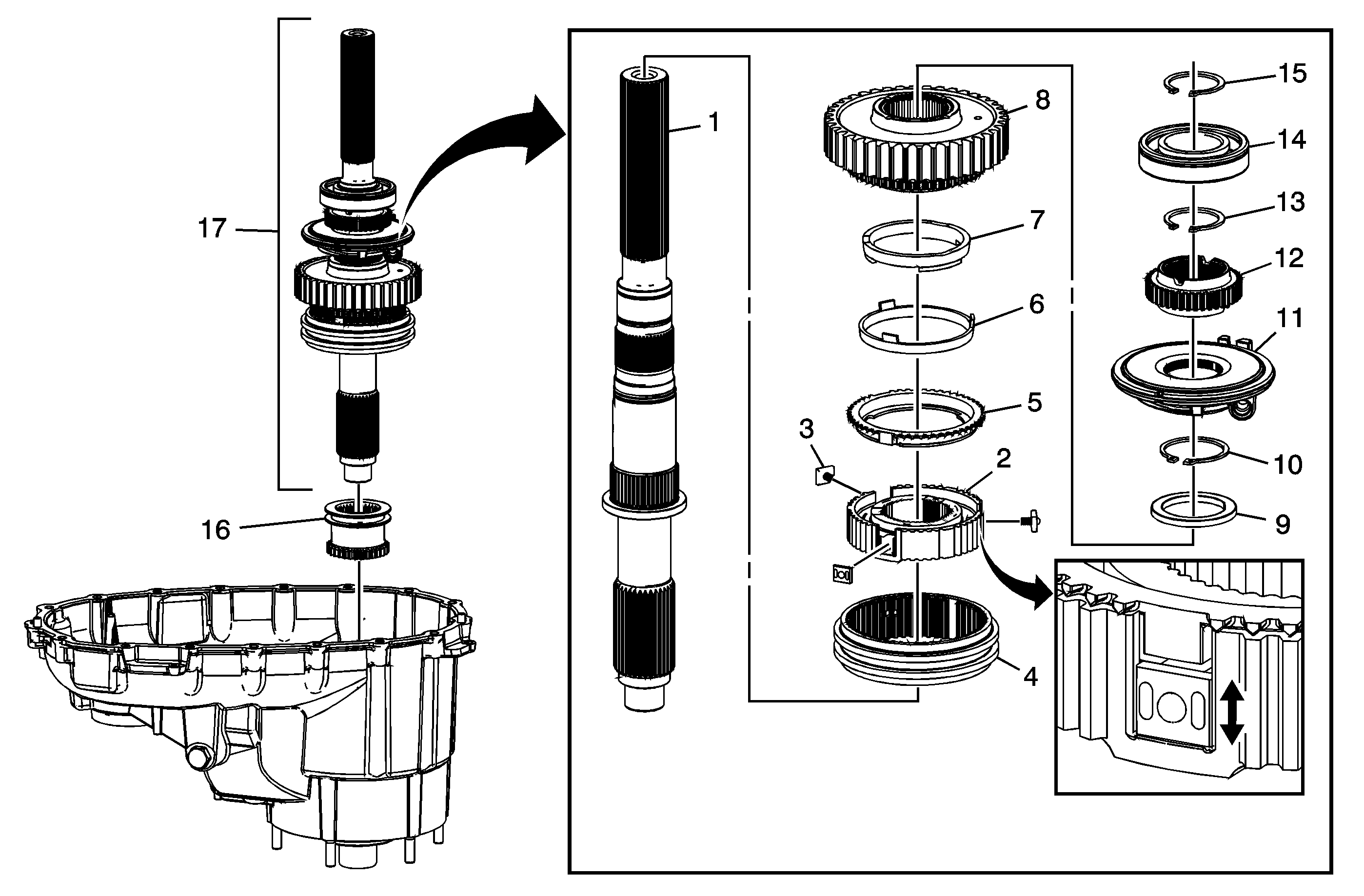 17
16
1
8
7
6
5
3
2
4
15
14
13
12
11
10
9