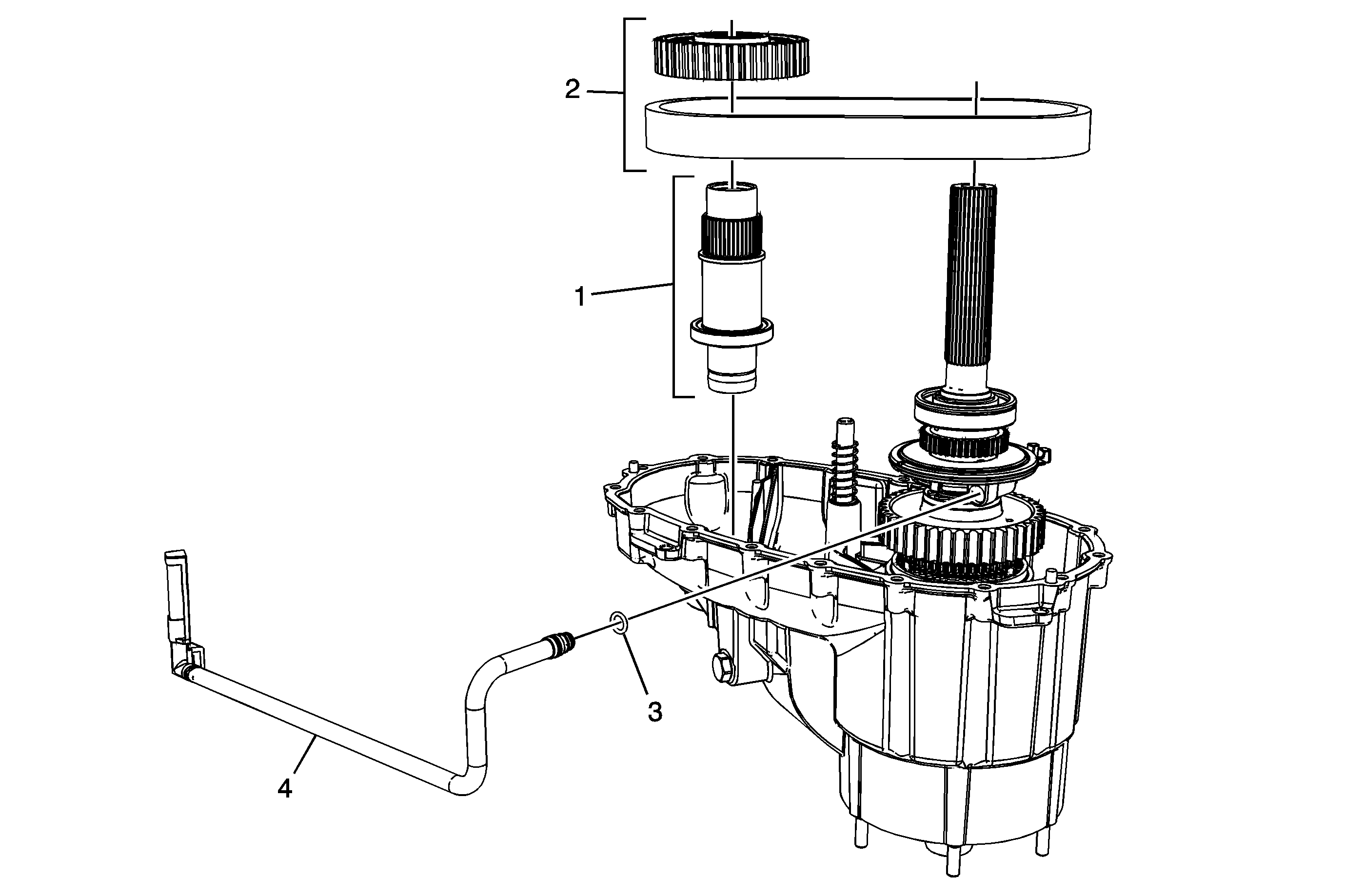 2
1
3
4