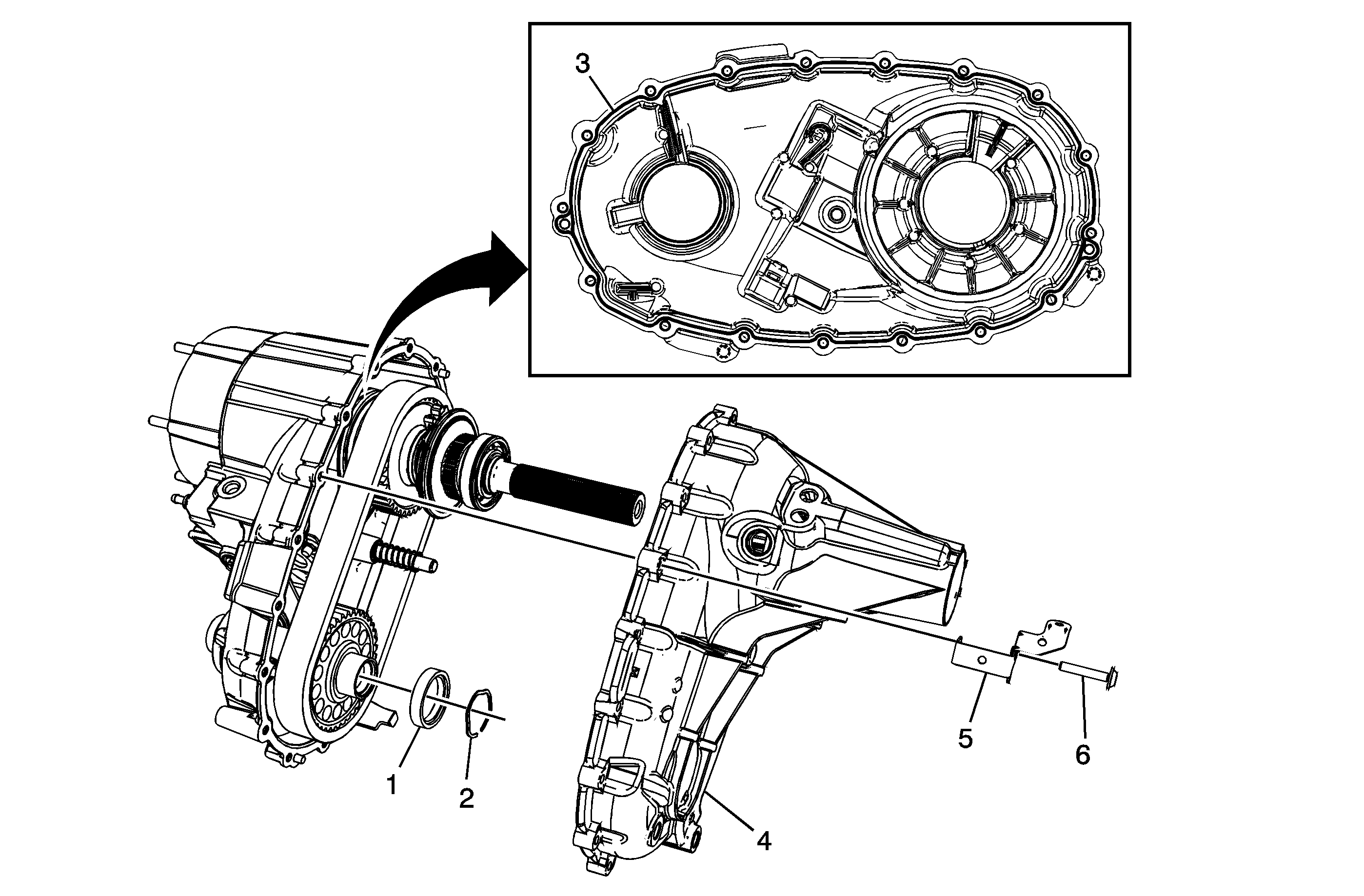 3

1
2
4
5
6