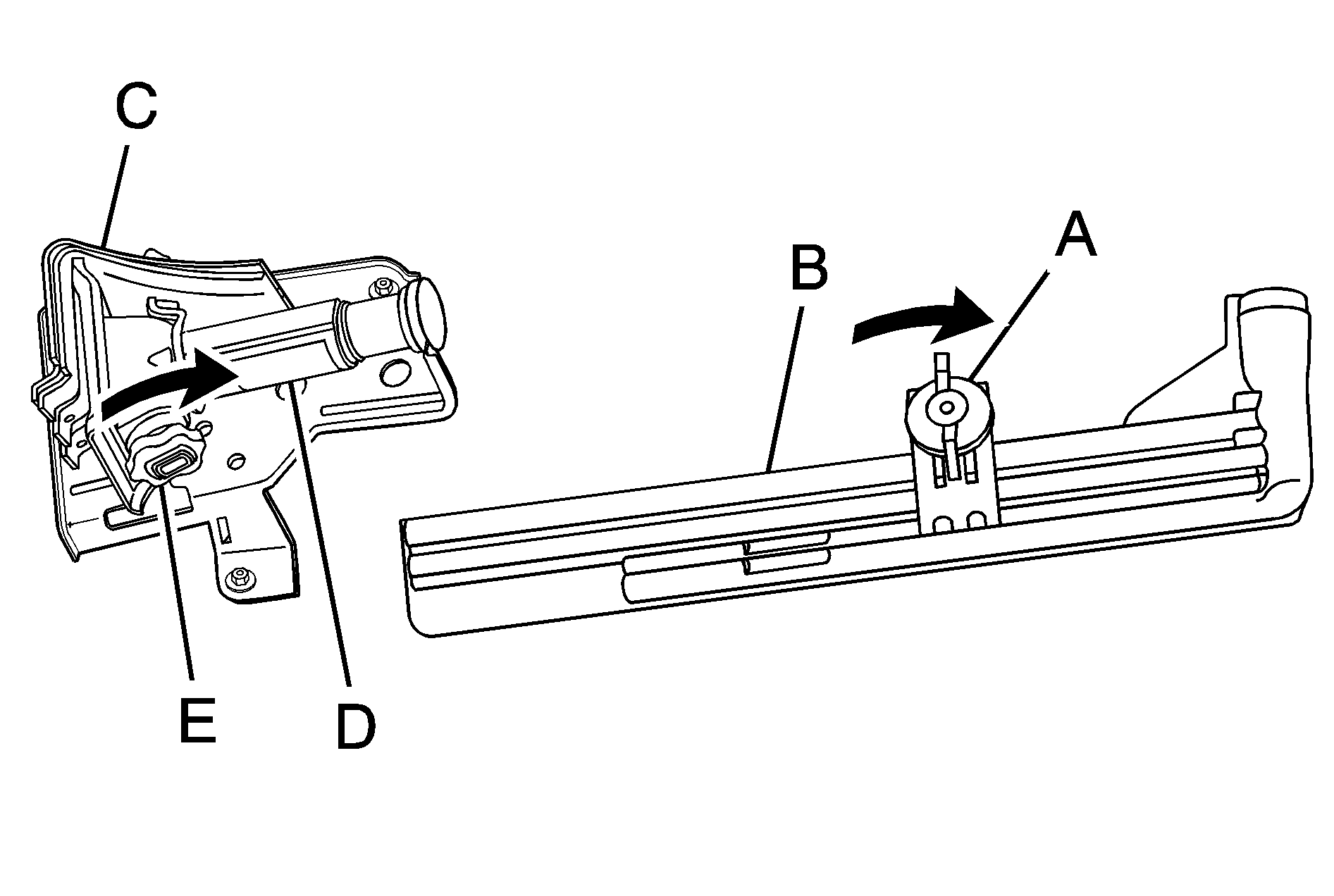 C
B
A
E
D