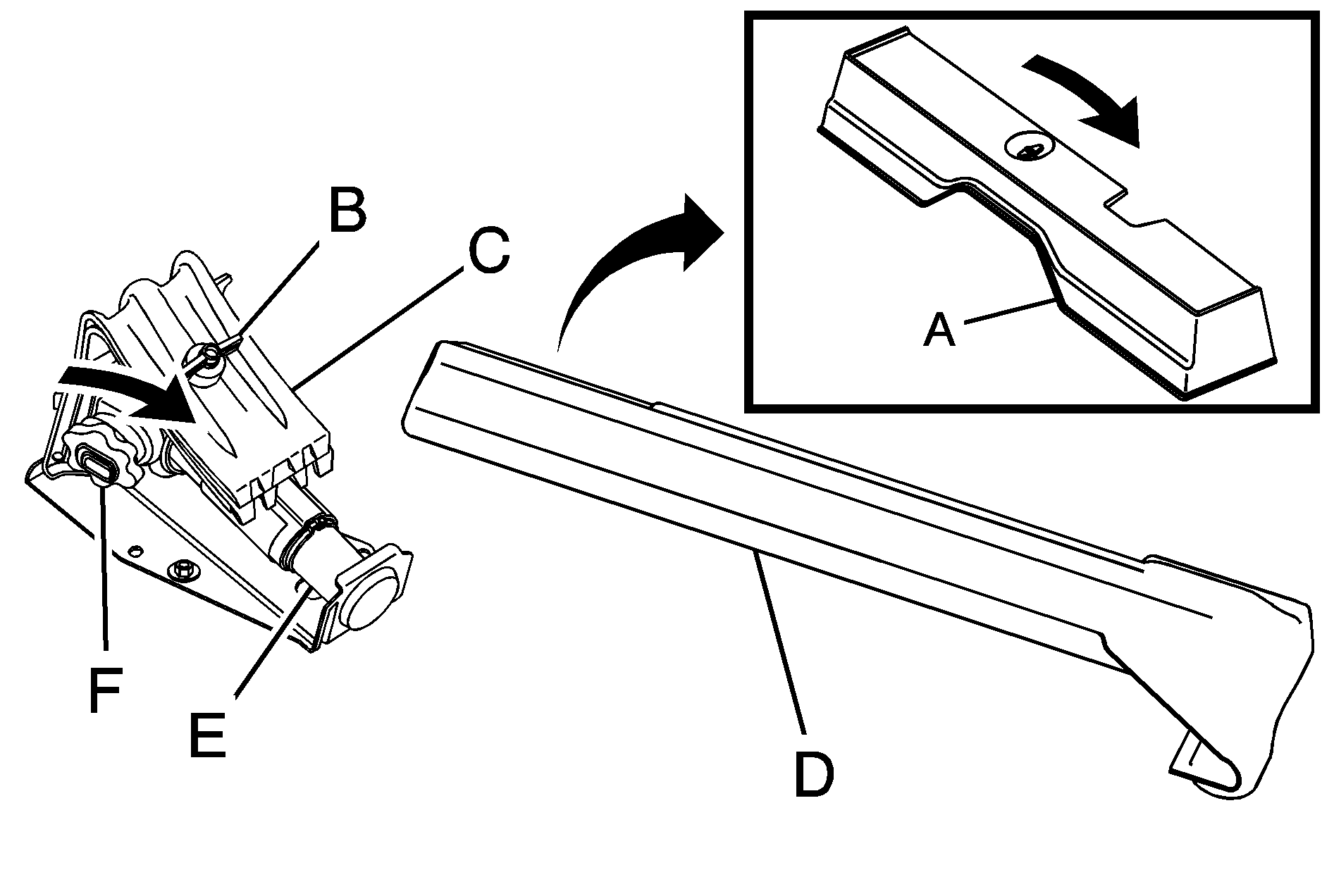 B
C
A
F
E
D