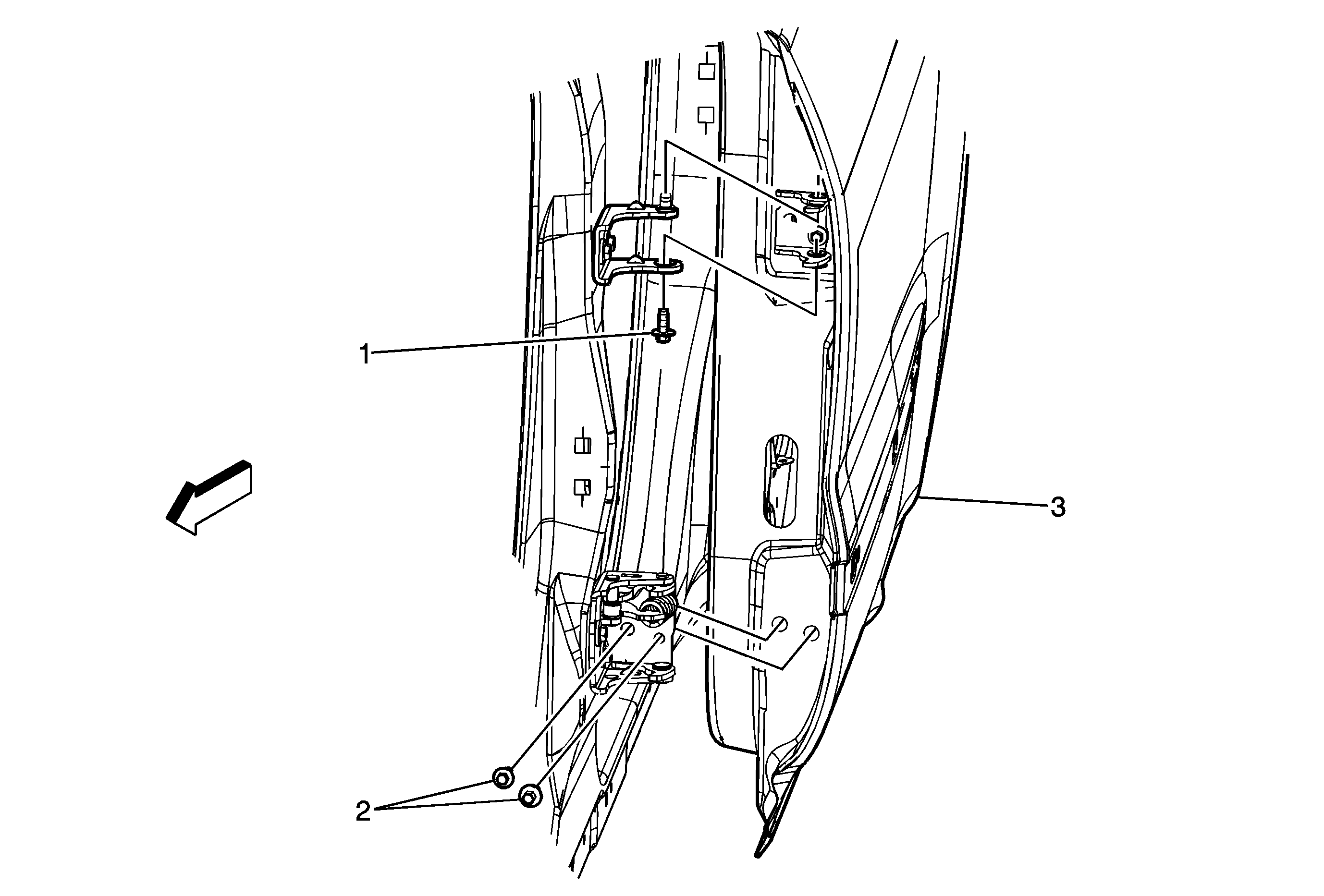 1
3
2