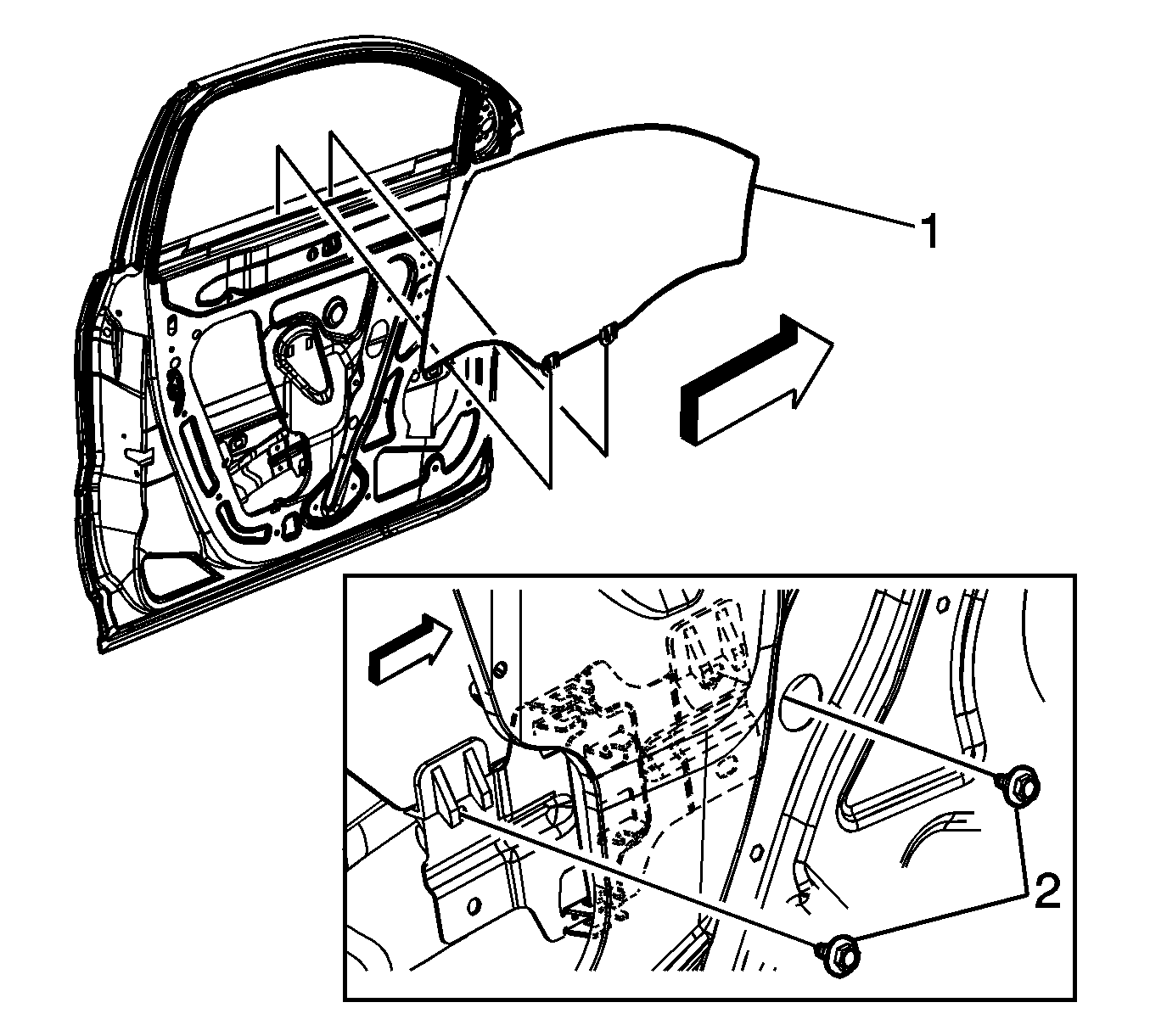 1

2