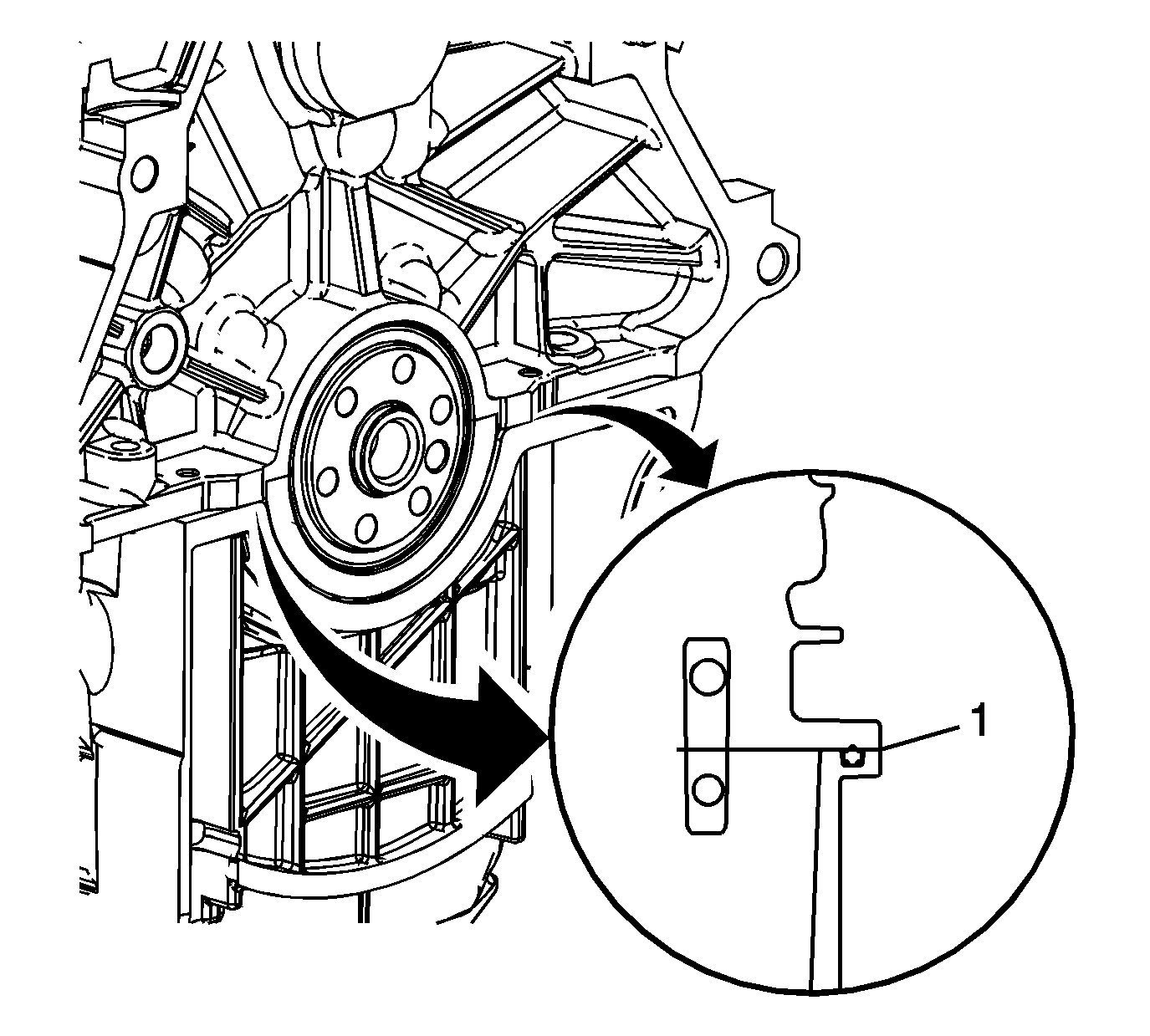 1