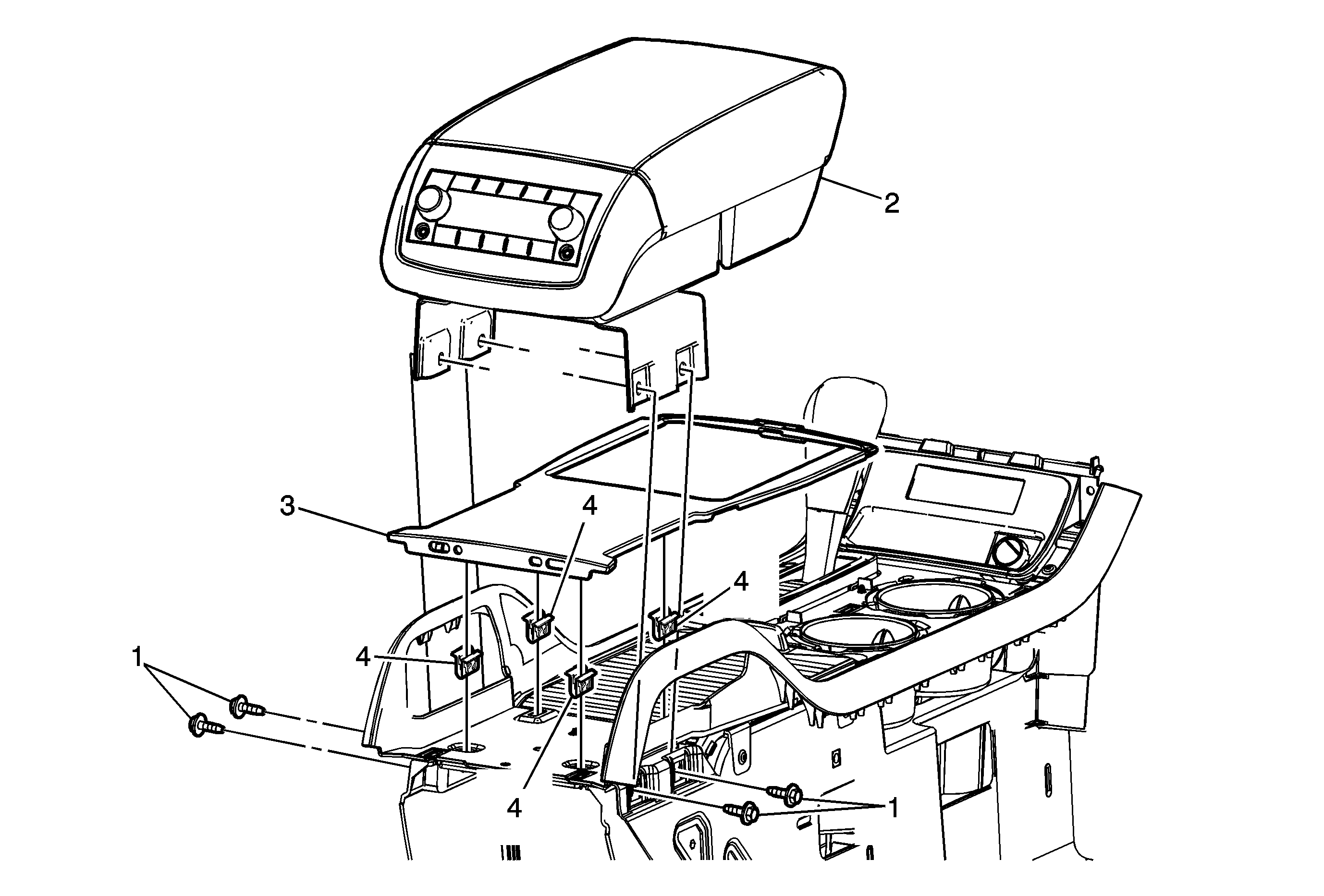 2
3
4
4
4
1
4
1