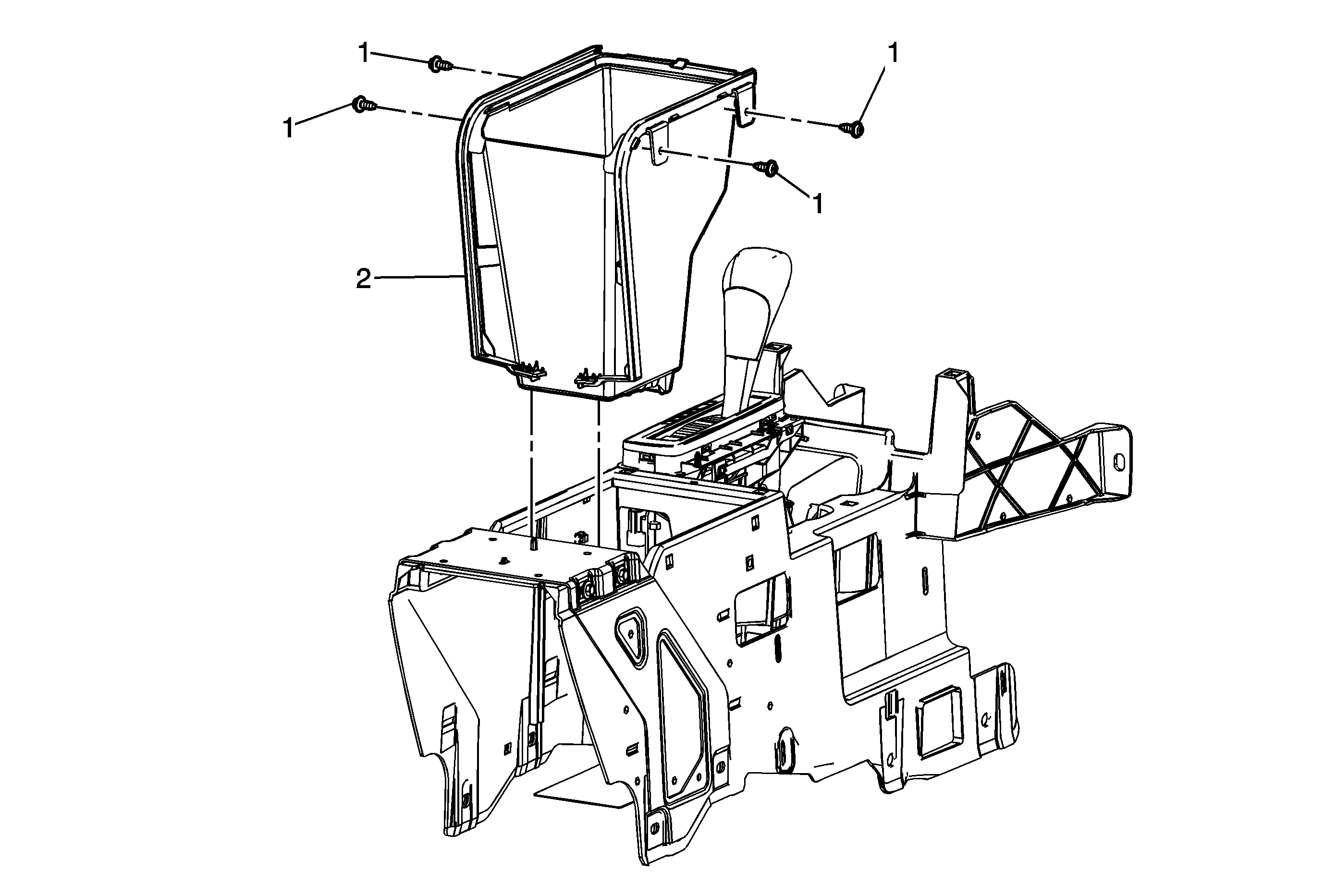 1
1
1
1
2