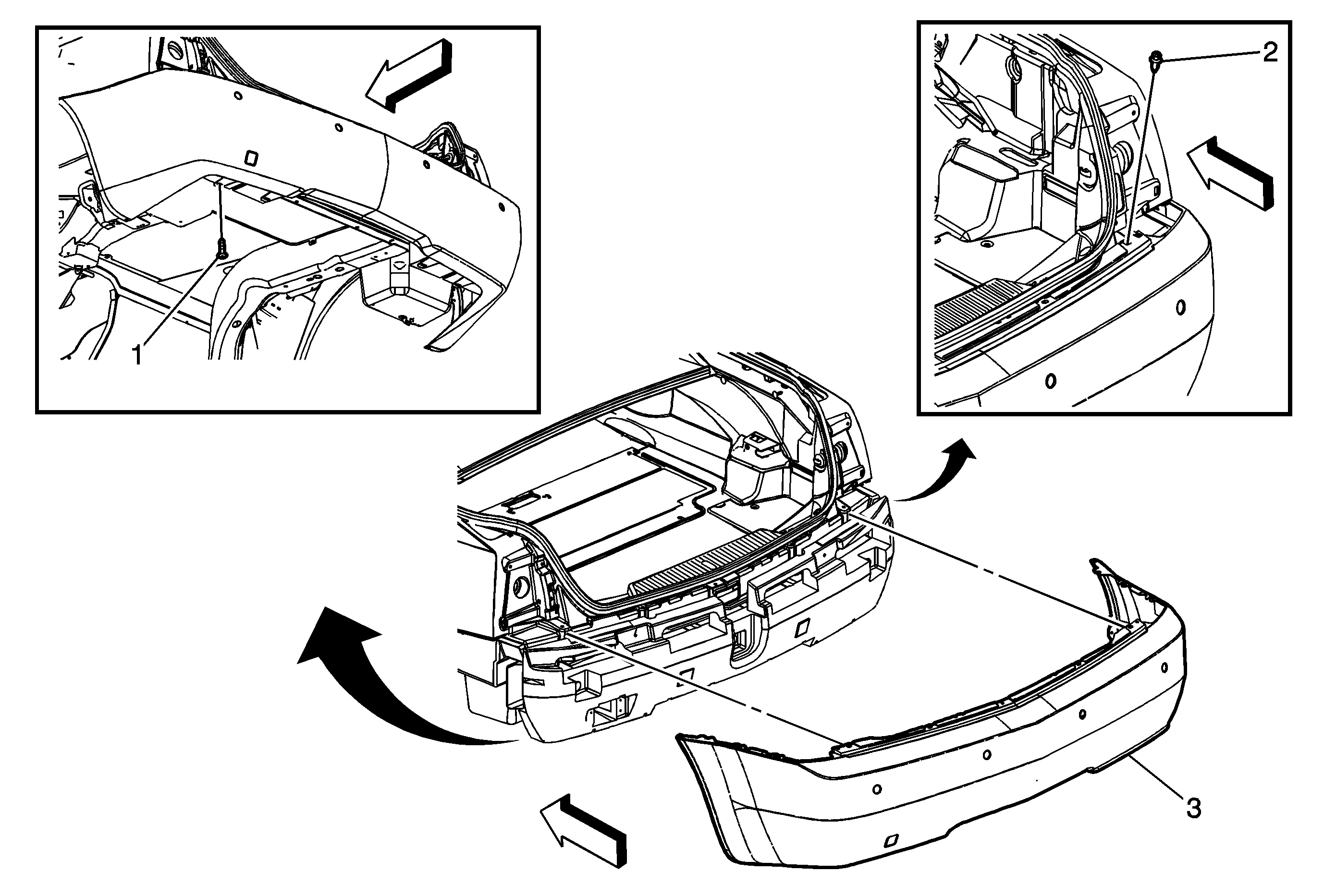 1

2

3