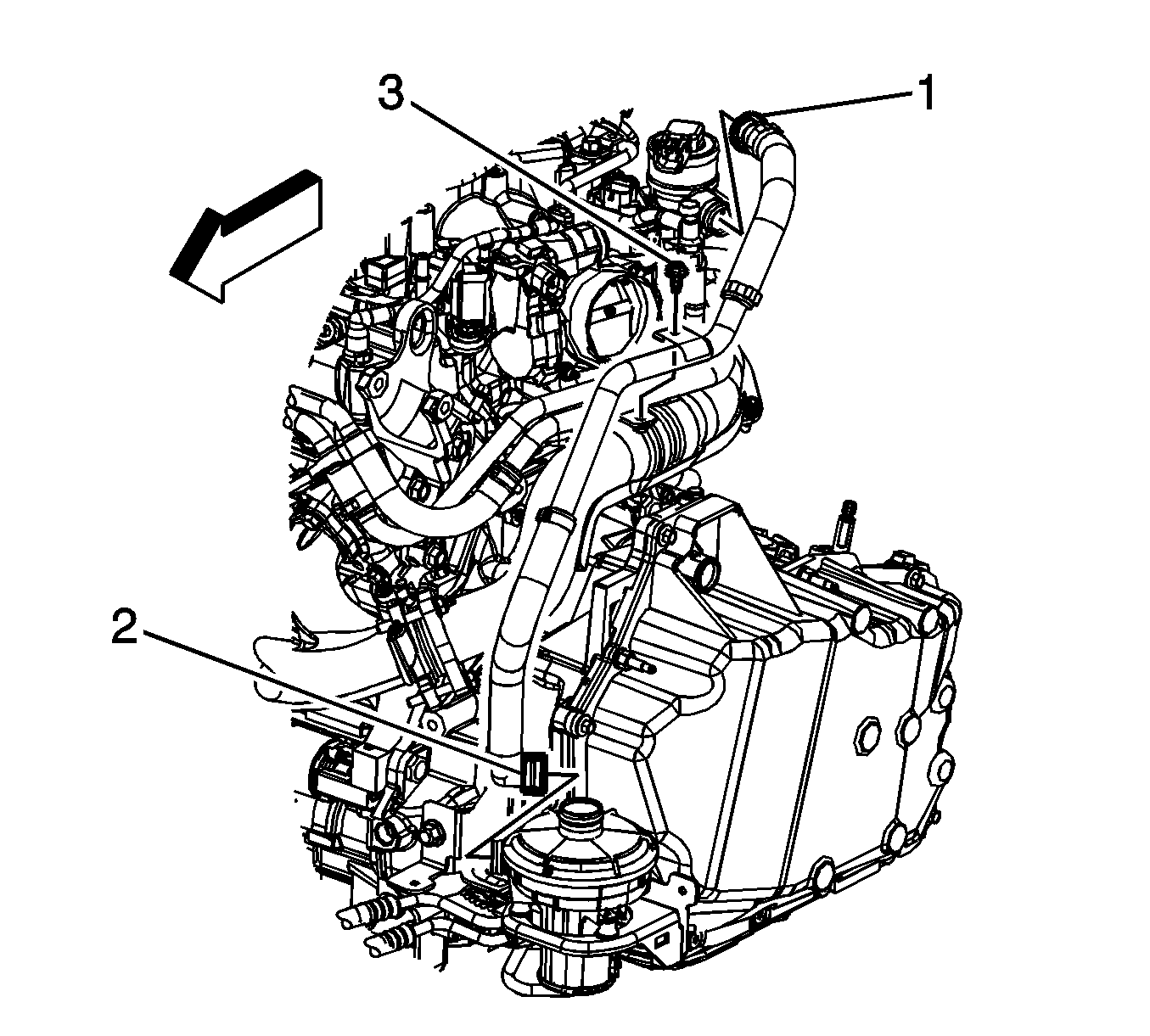 3
1
2