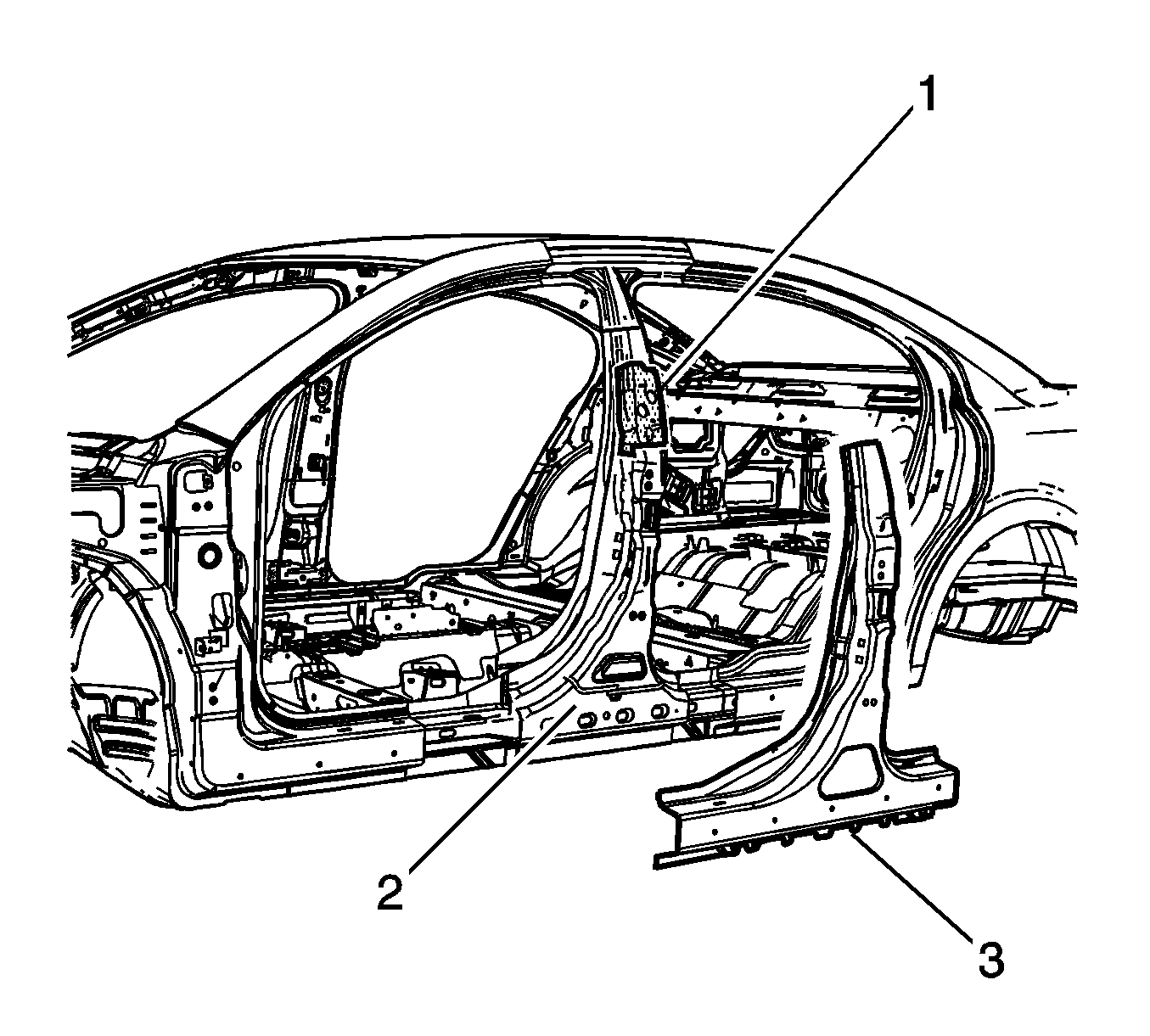 1
2
3