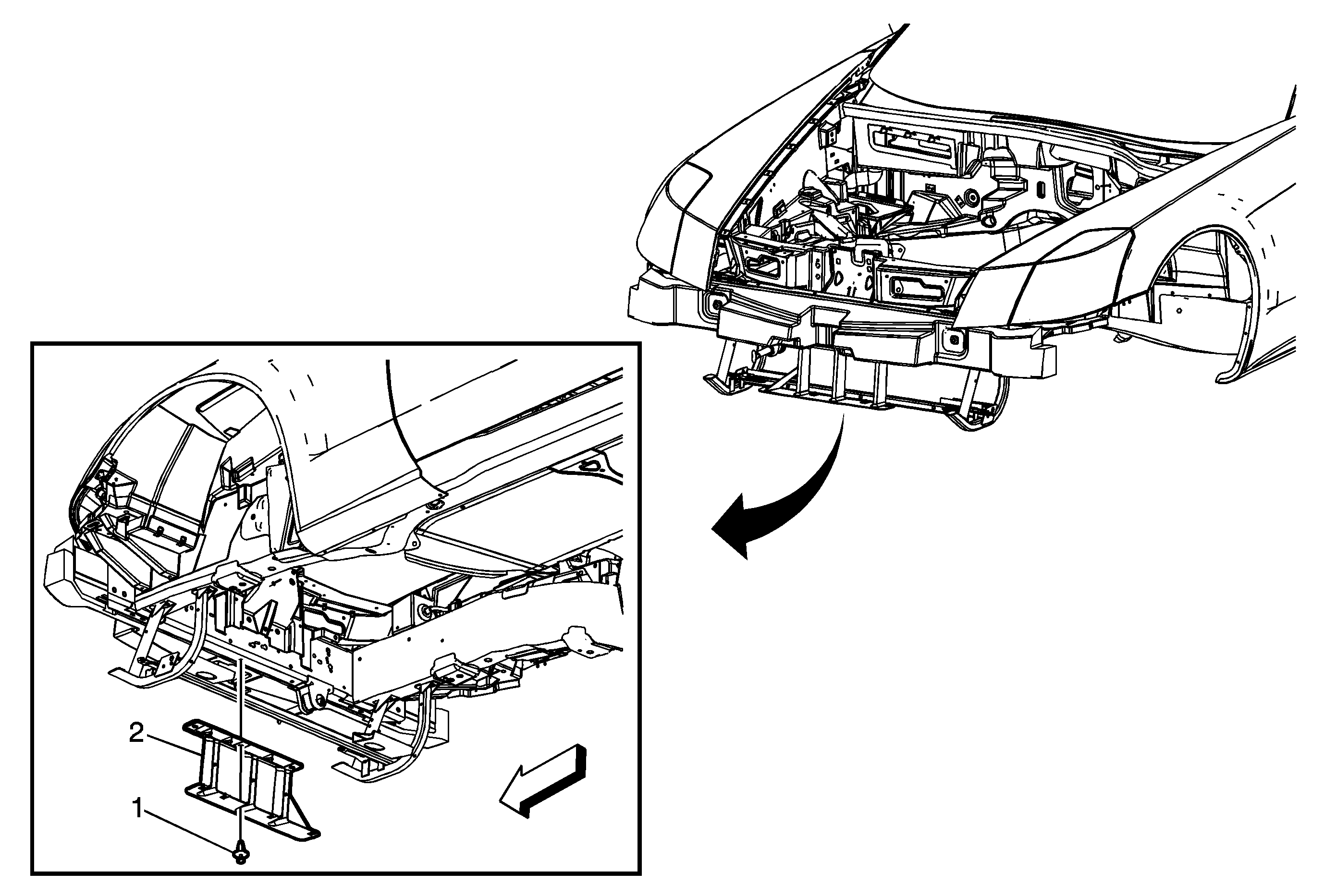 2
1