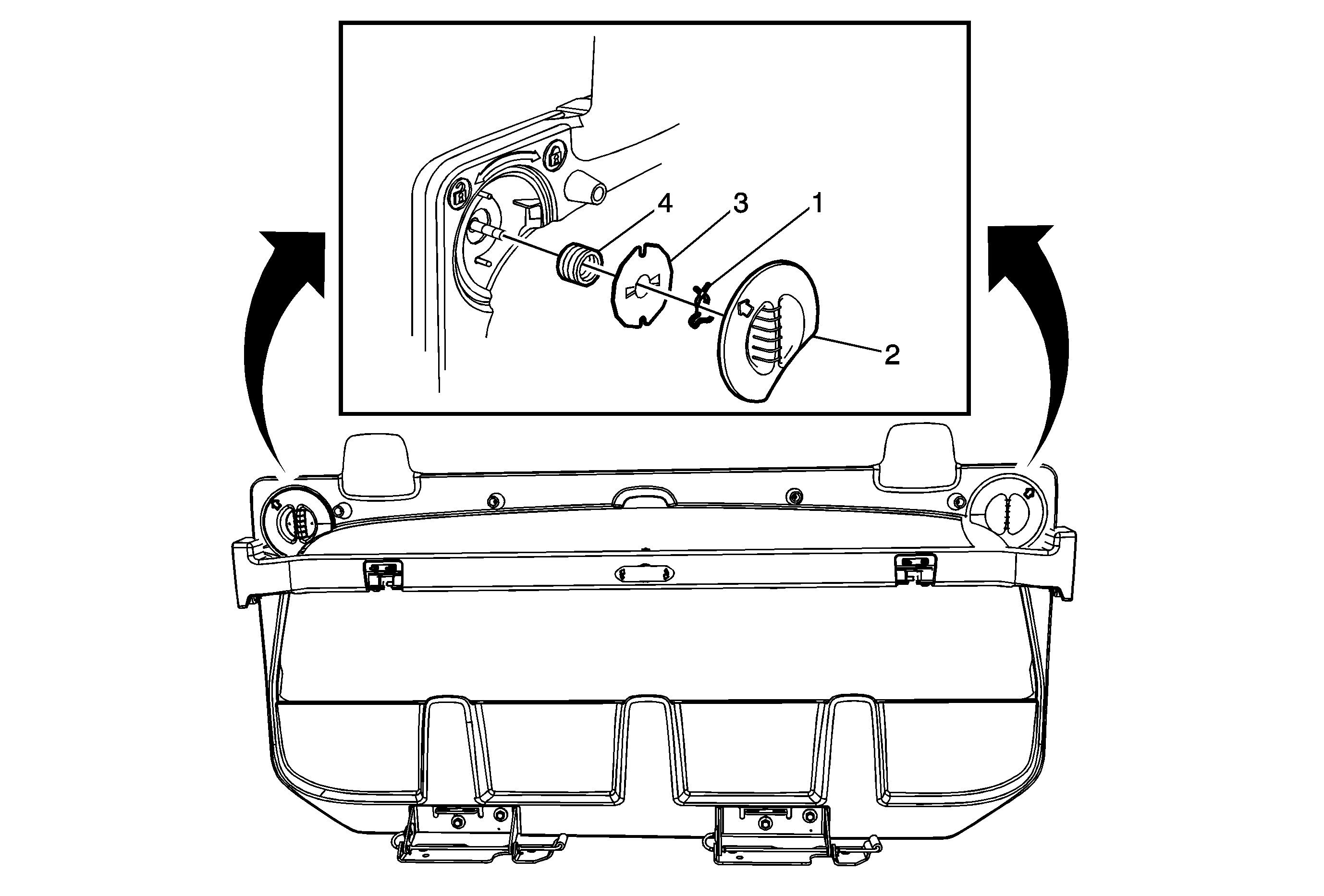 4
3
1
2