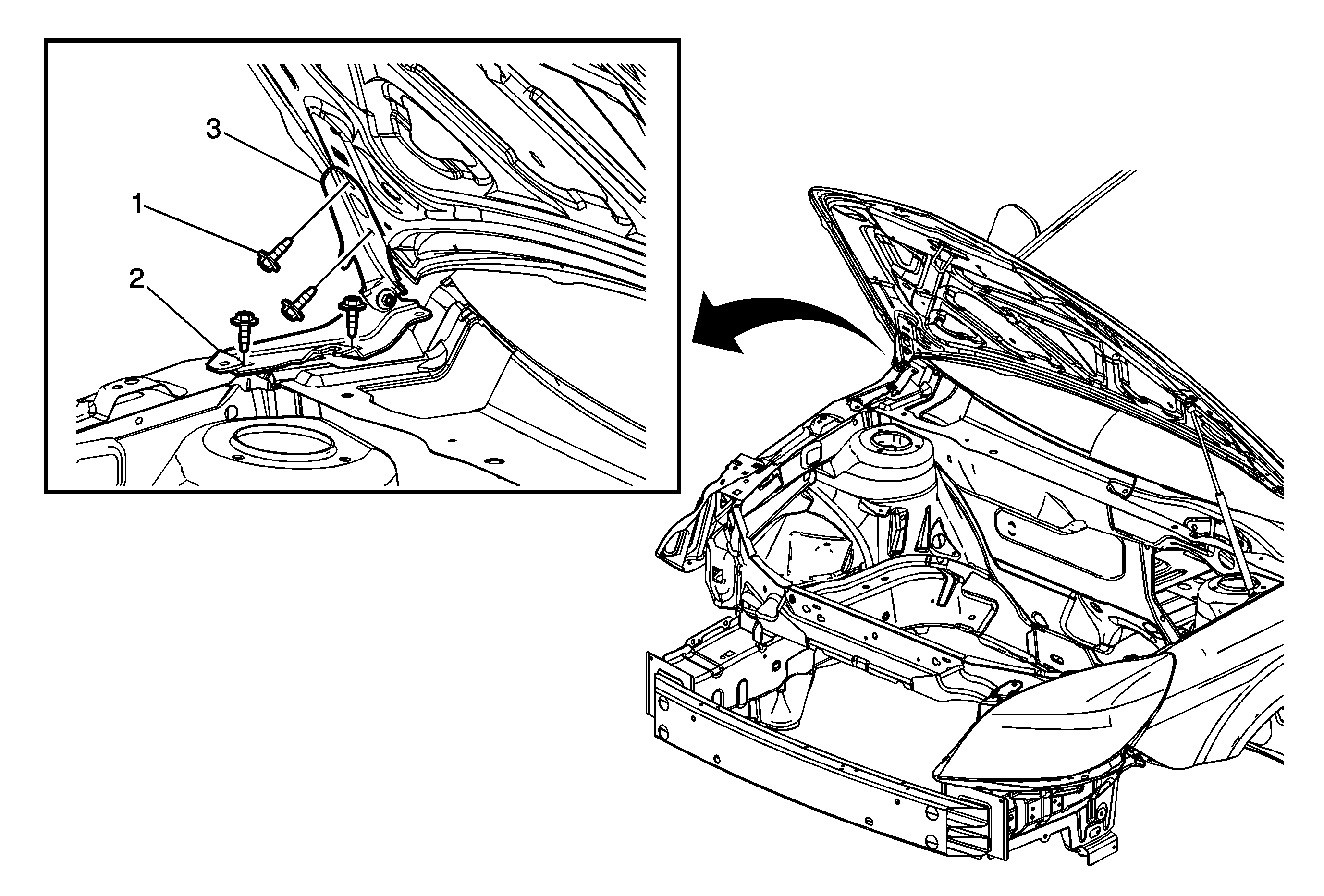 3
1
2