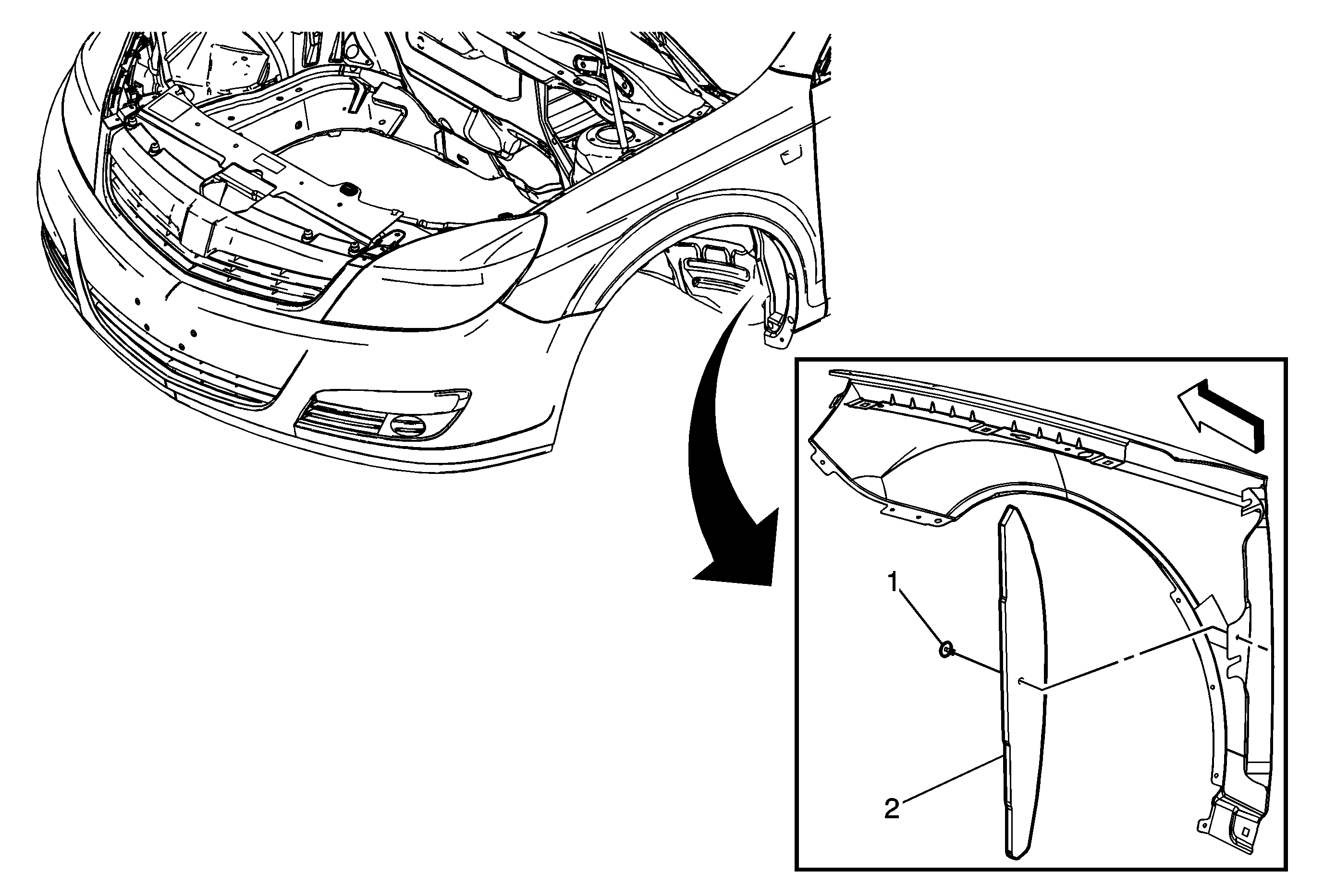 1

2