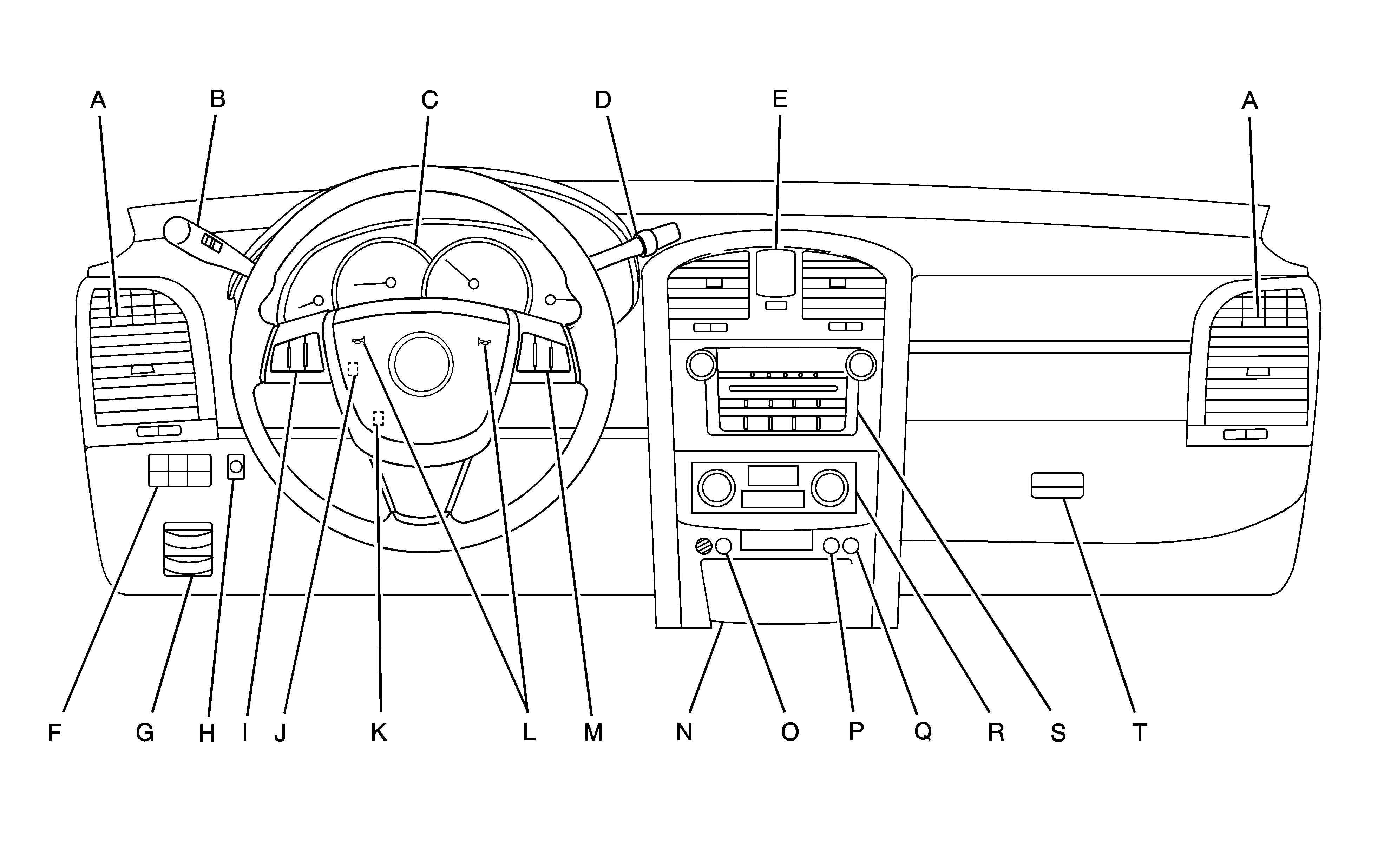 A B C D E A

F G H I J K L M N O P Q R S T