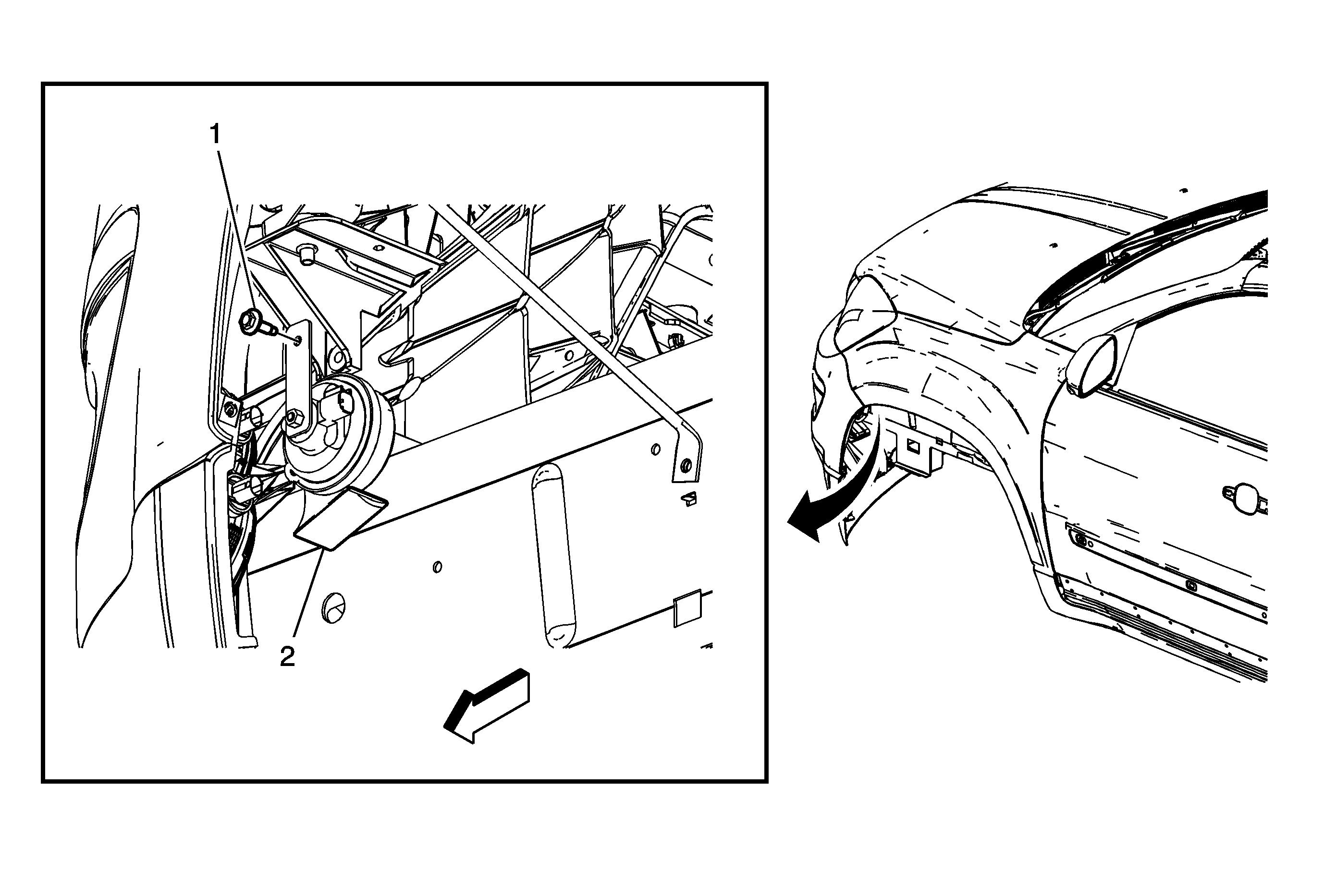 1
2