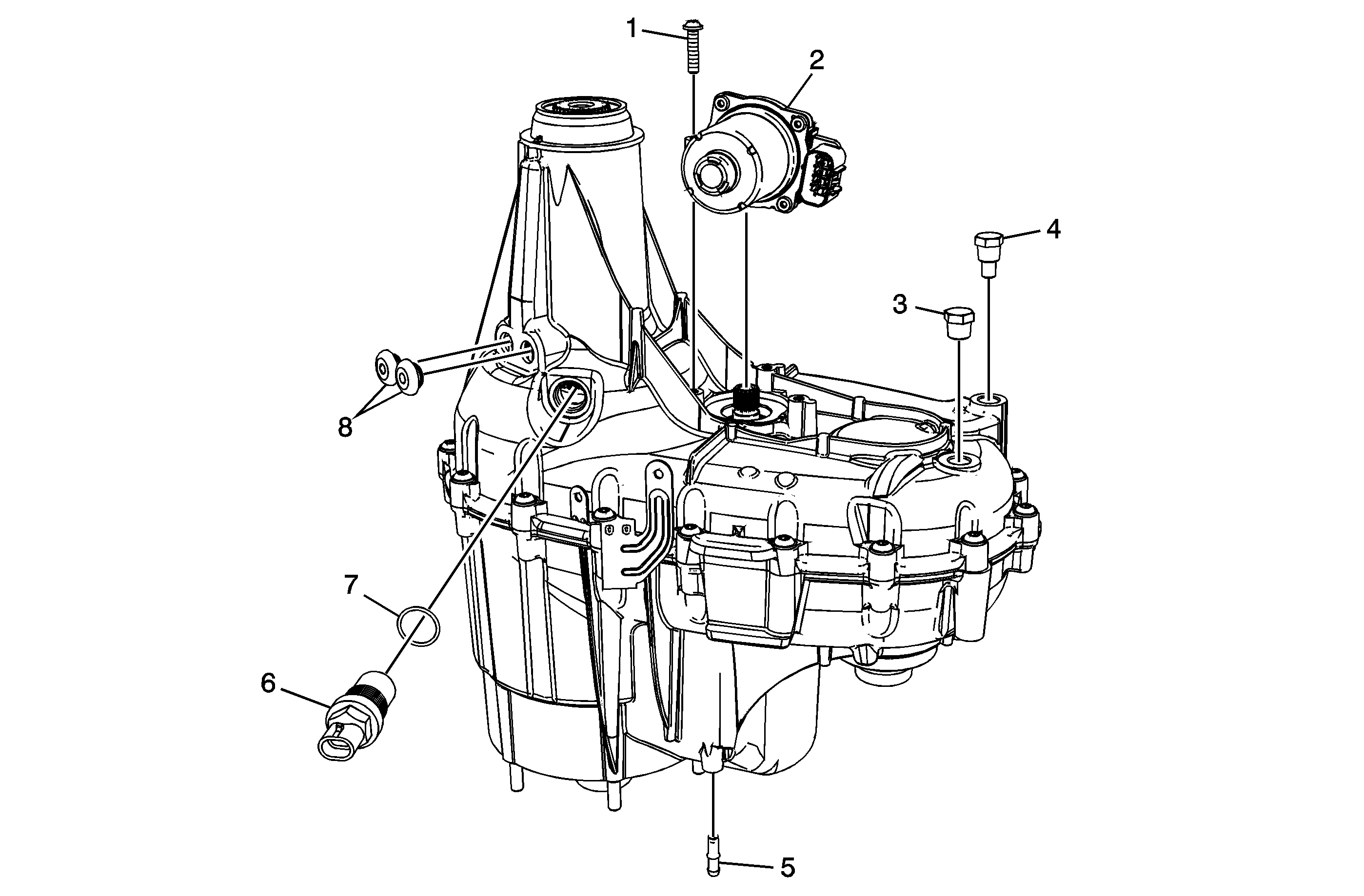 1
2
4
3
8
7
6
5