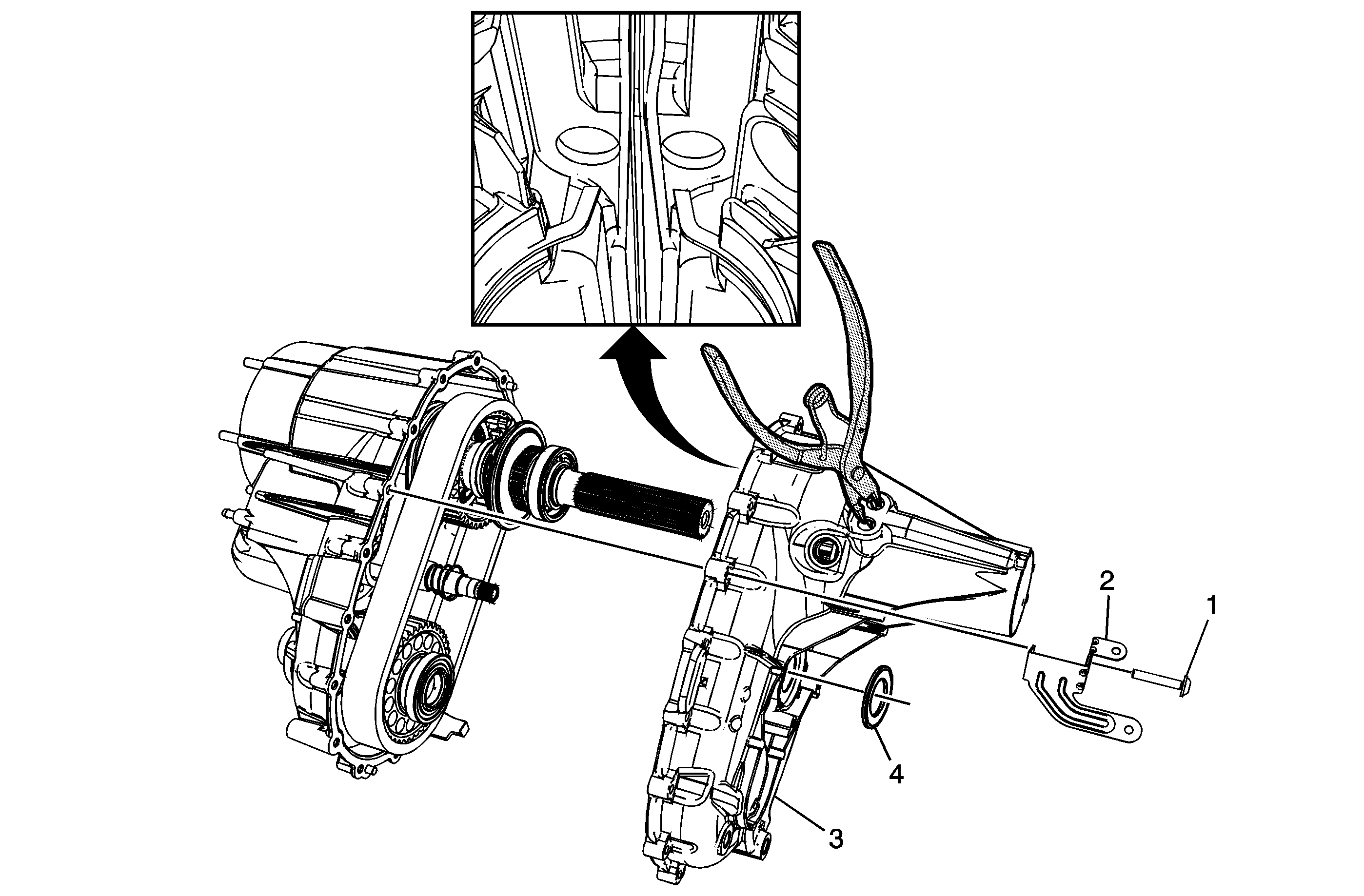 2
1
4
3