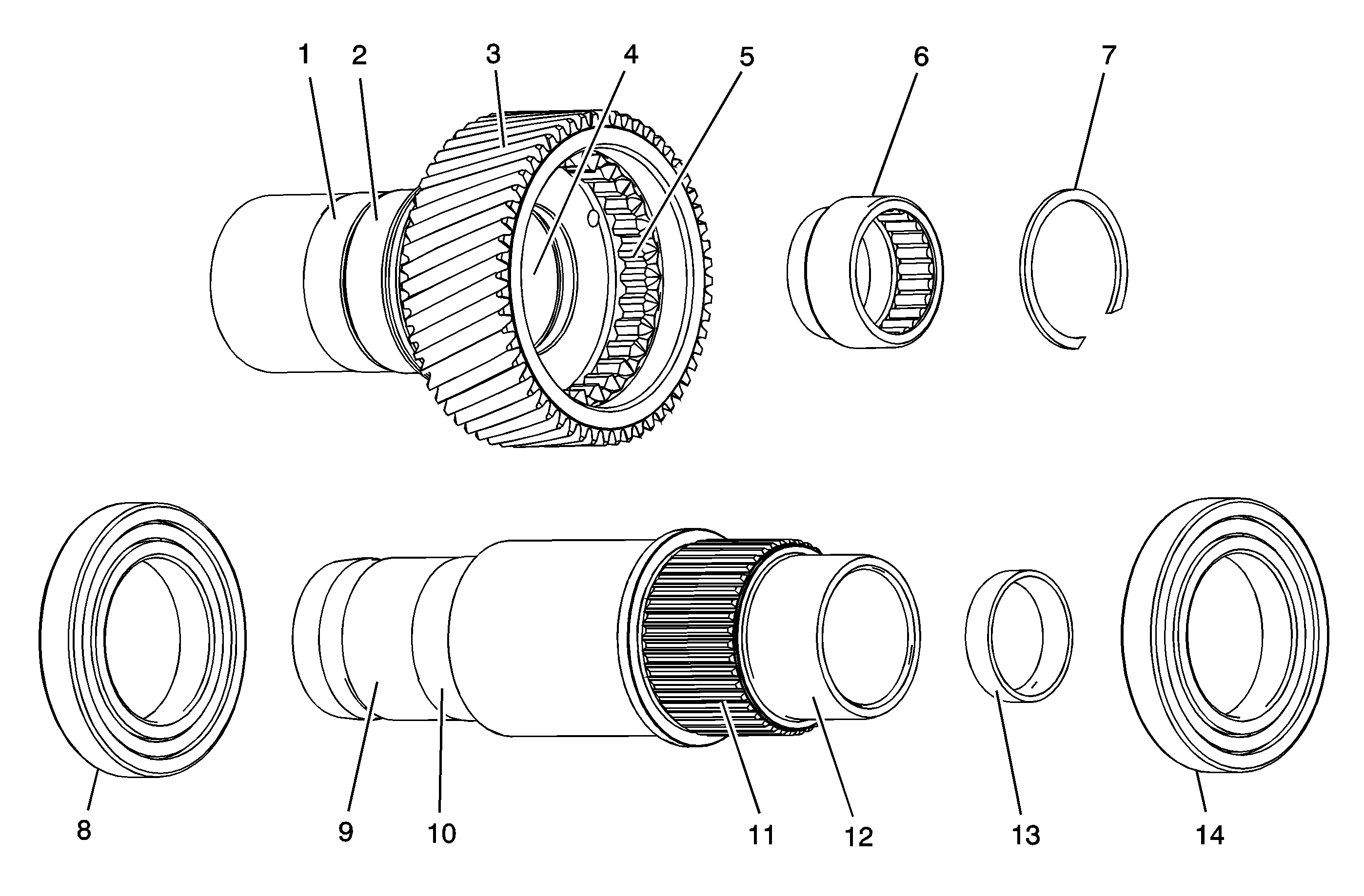 1
2
3
4
5
6
7
8
9
10
11
12
13
14