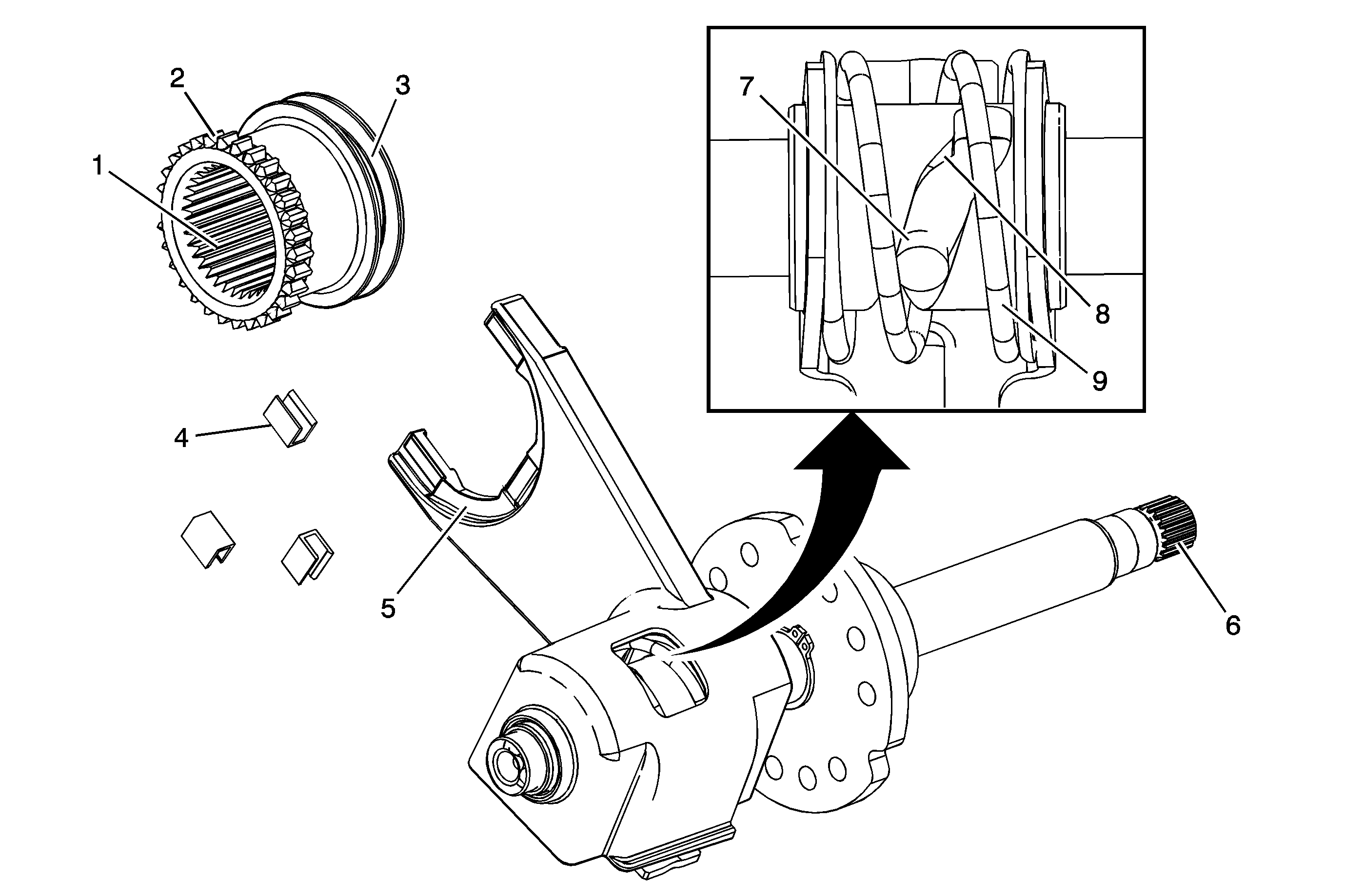 2
3
1
7
8
9
4
5
6