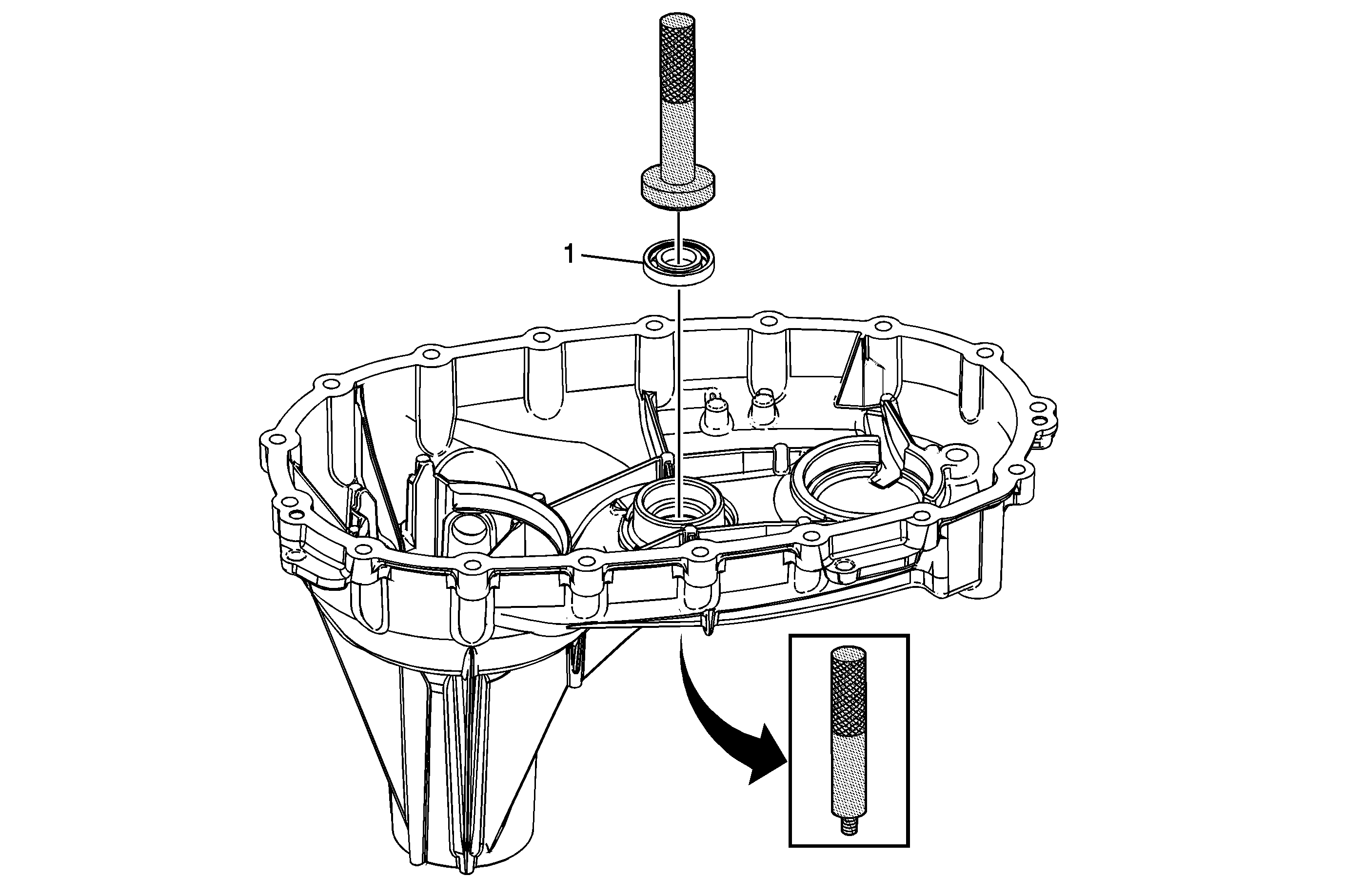 1