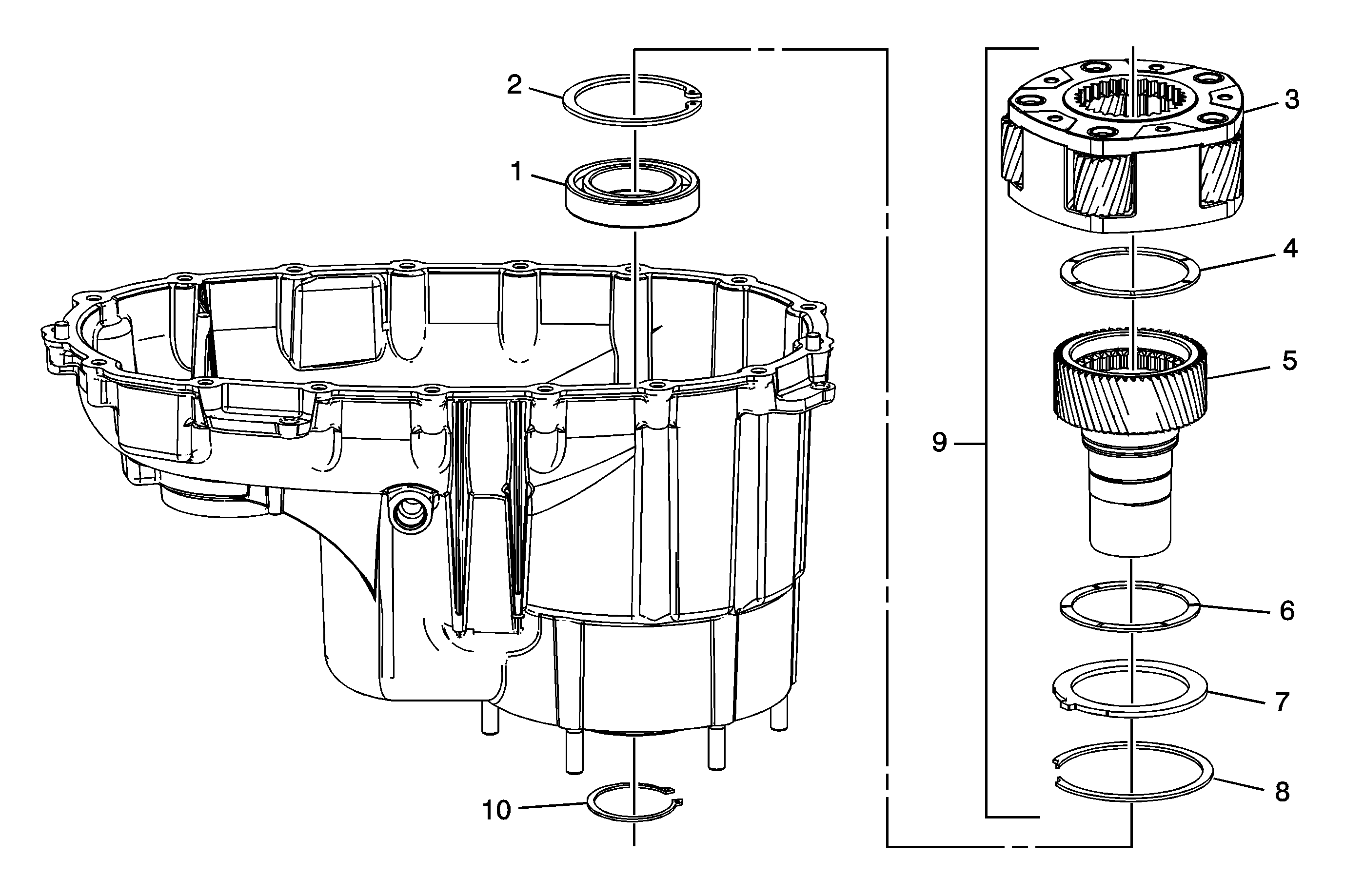 2
1
3
4
5
9
6
7
8
10