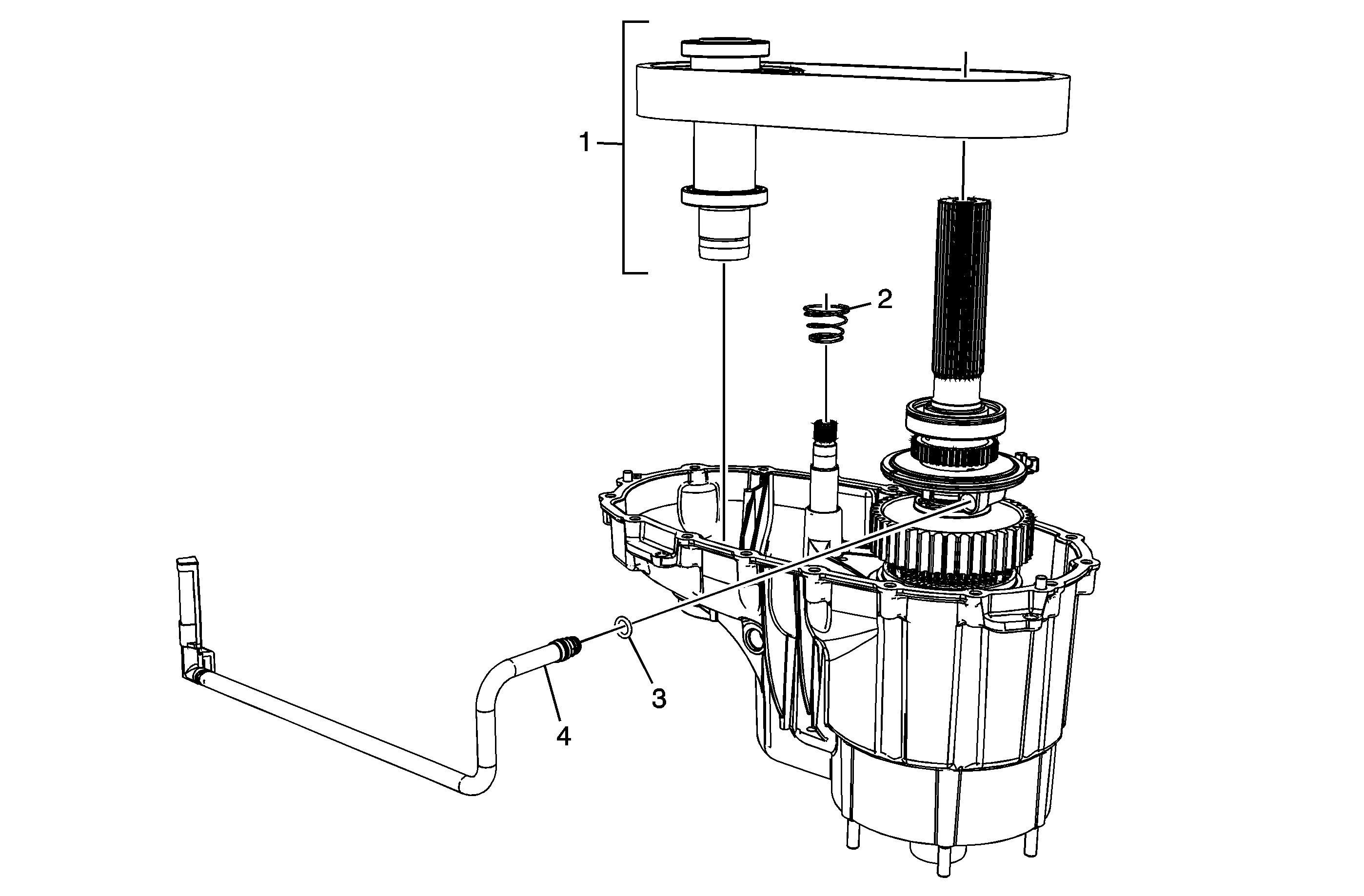 1
2
3
4