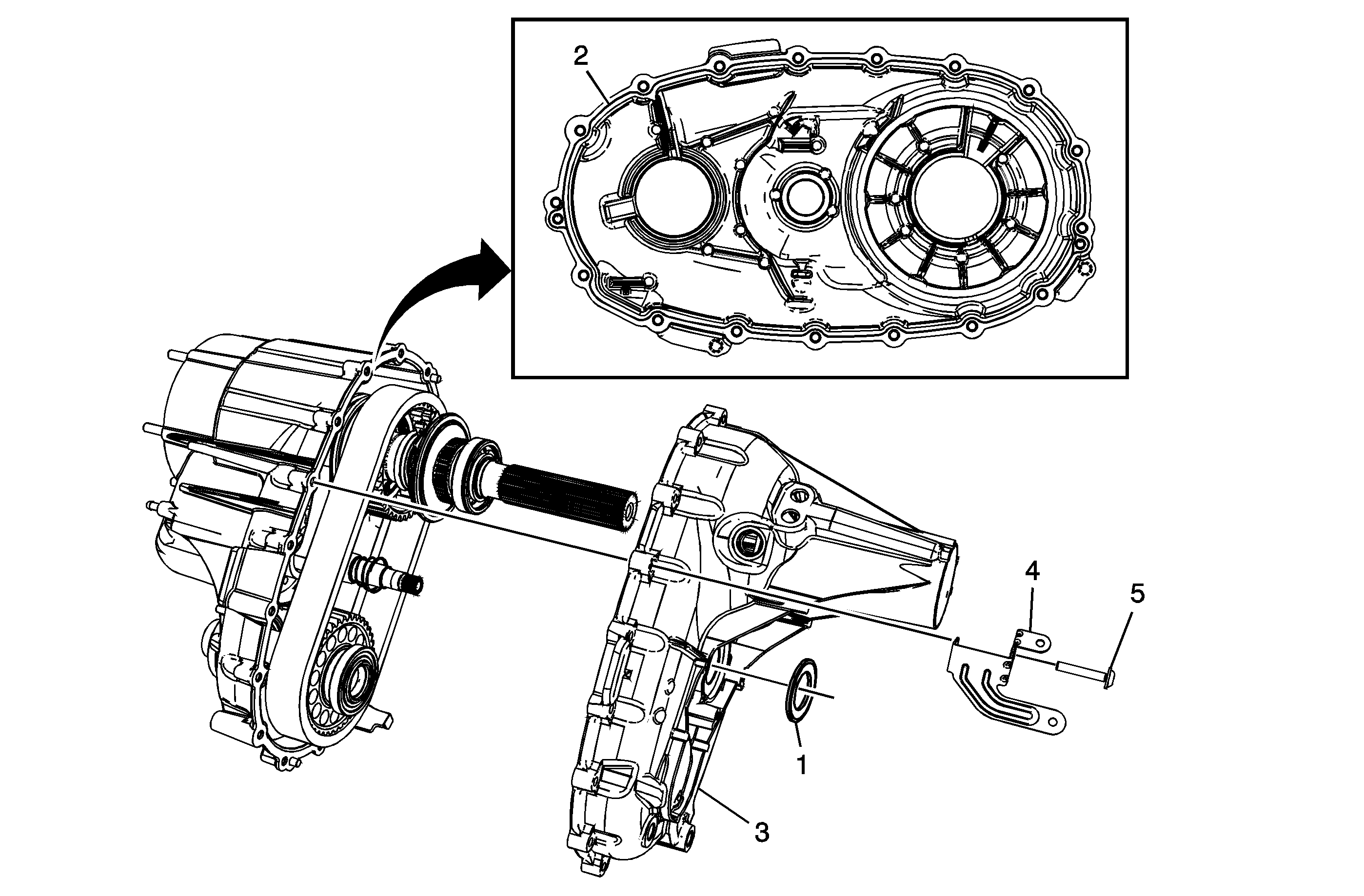 2

4

5

1

3