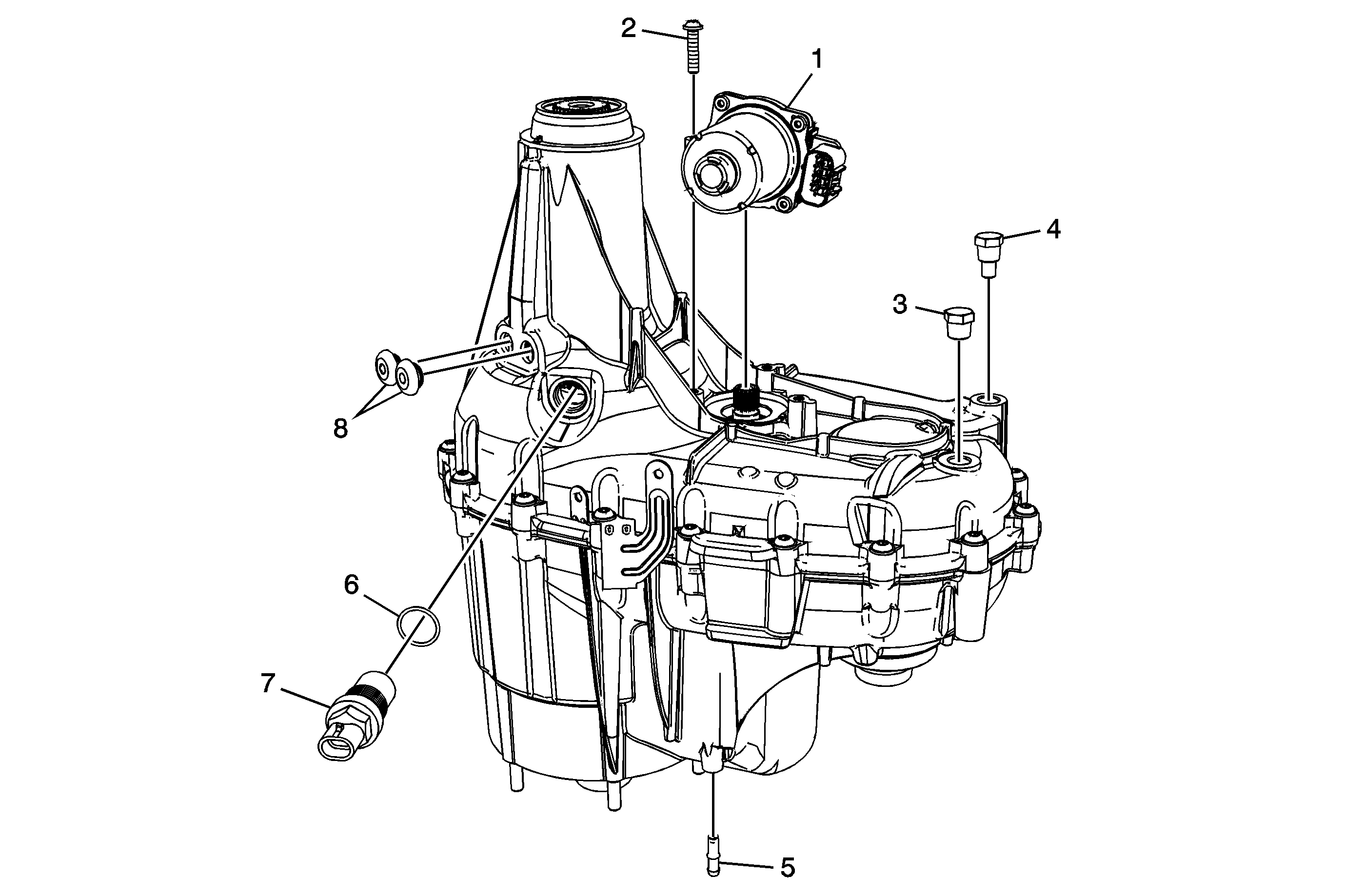 2
1
4
3
8
6
7
5