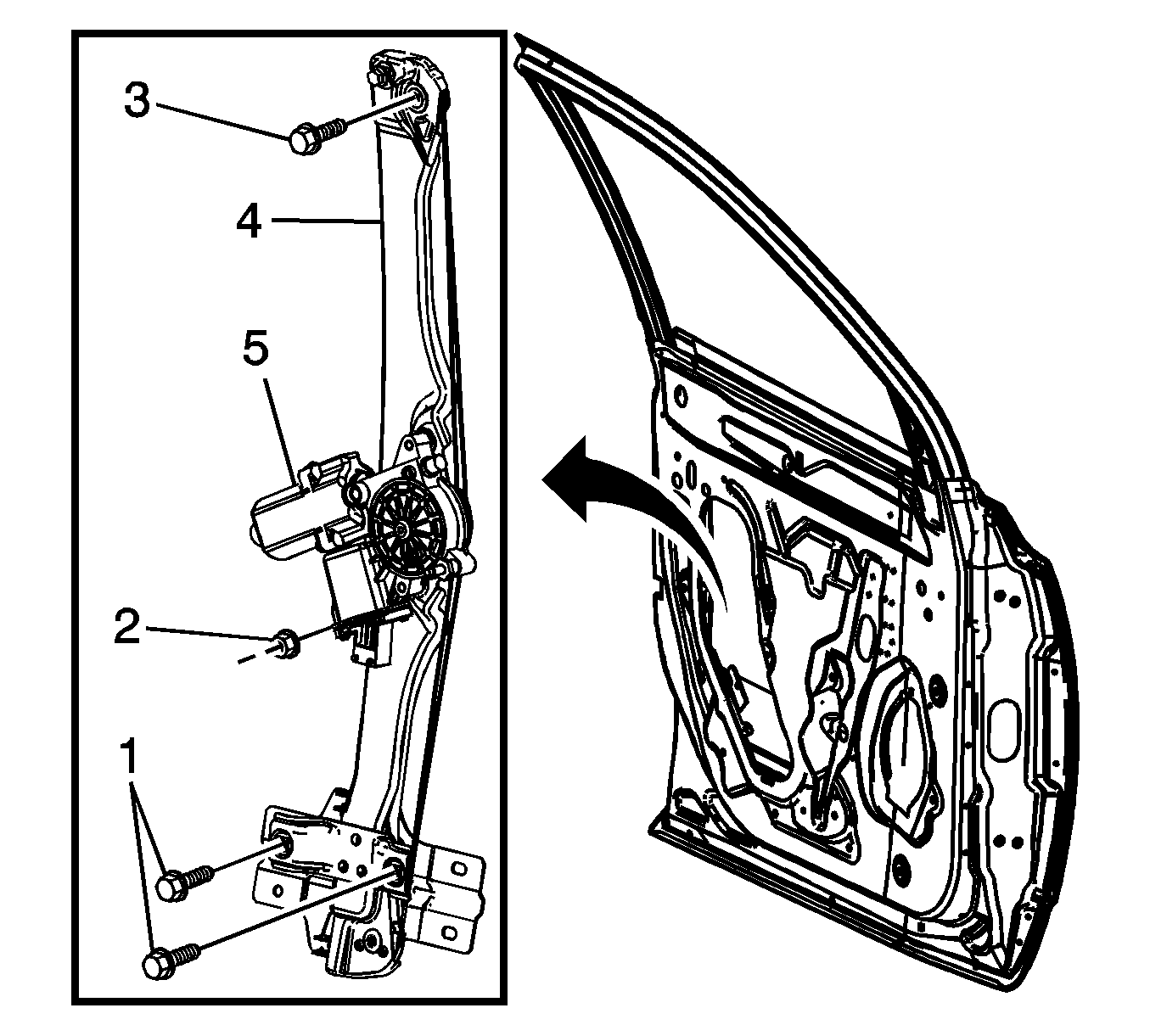 3
4
5
2
1