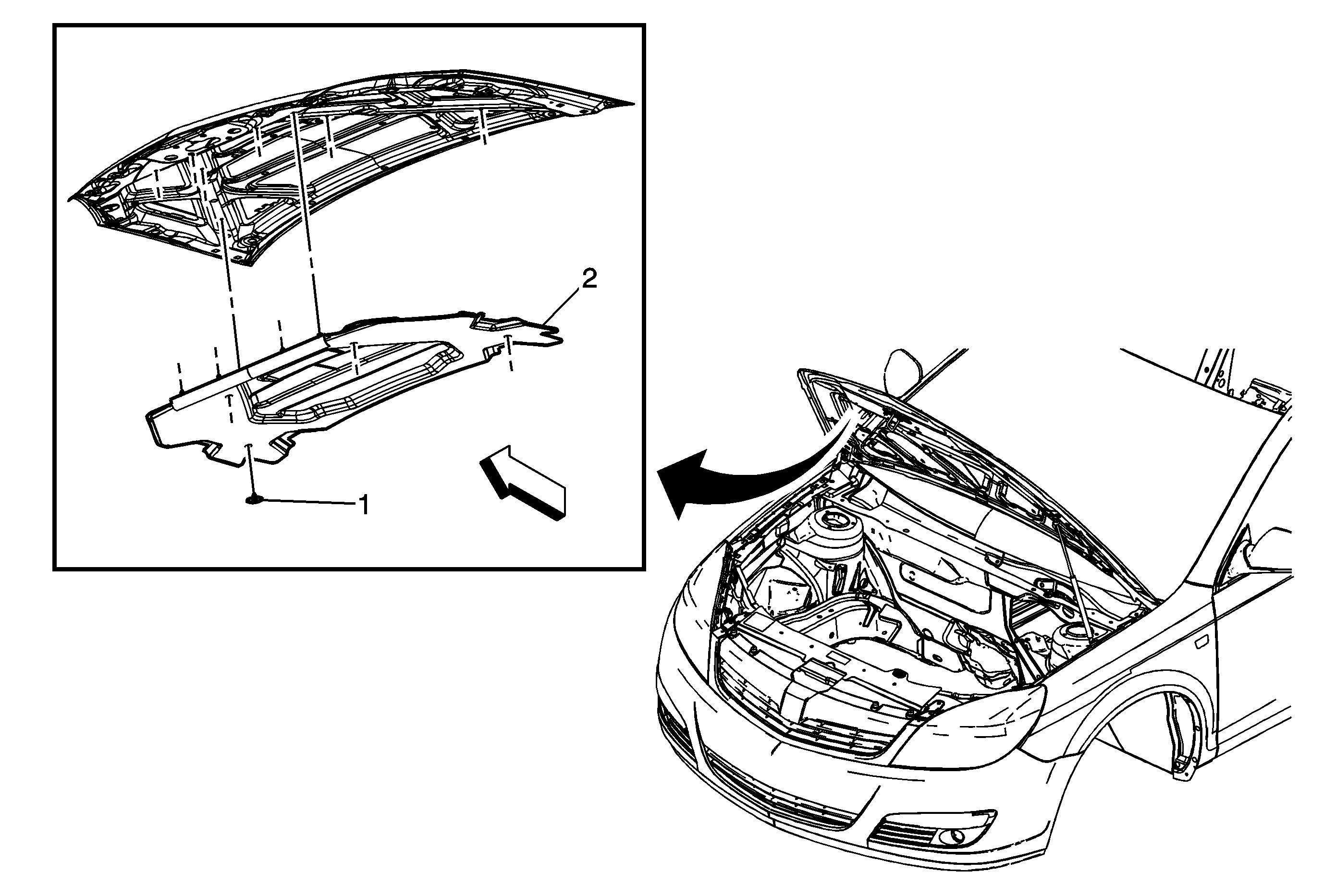 2

1