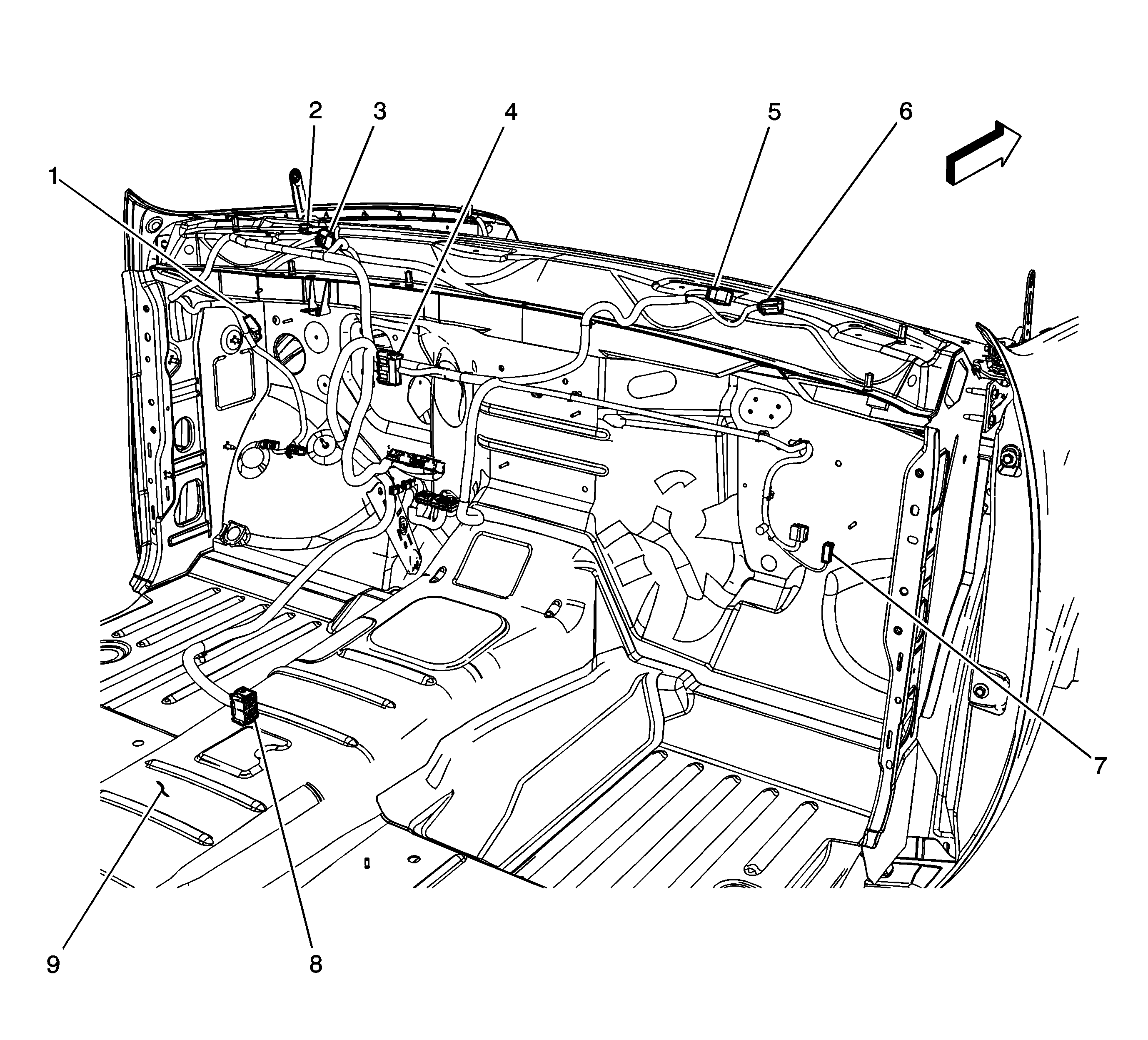 2
3
4
5
6
1
7
9
8