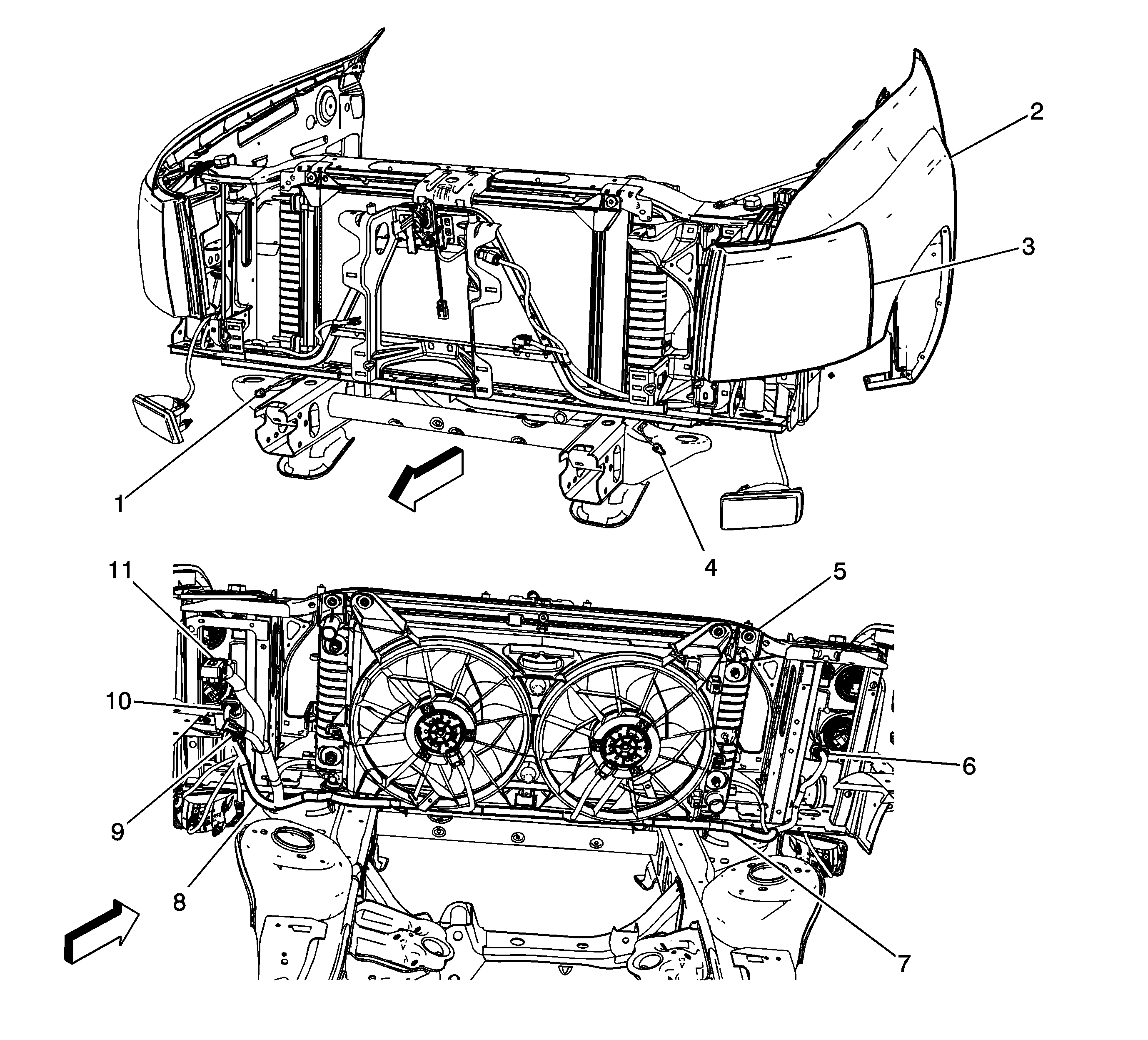 2
3
1
4
11
5
10
6
9
8
7