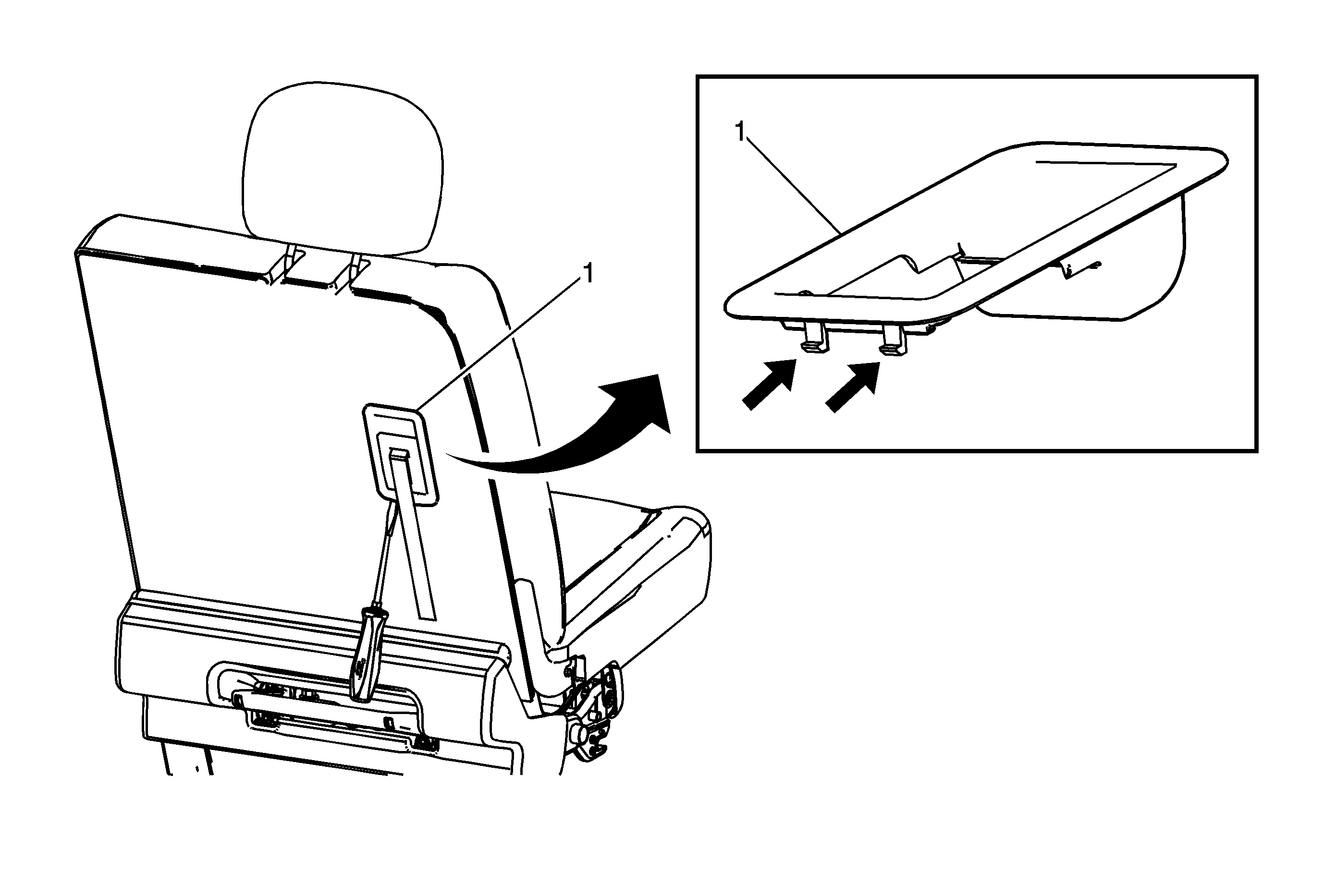 1

1