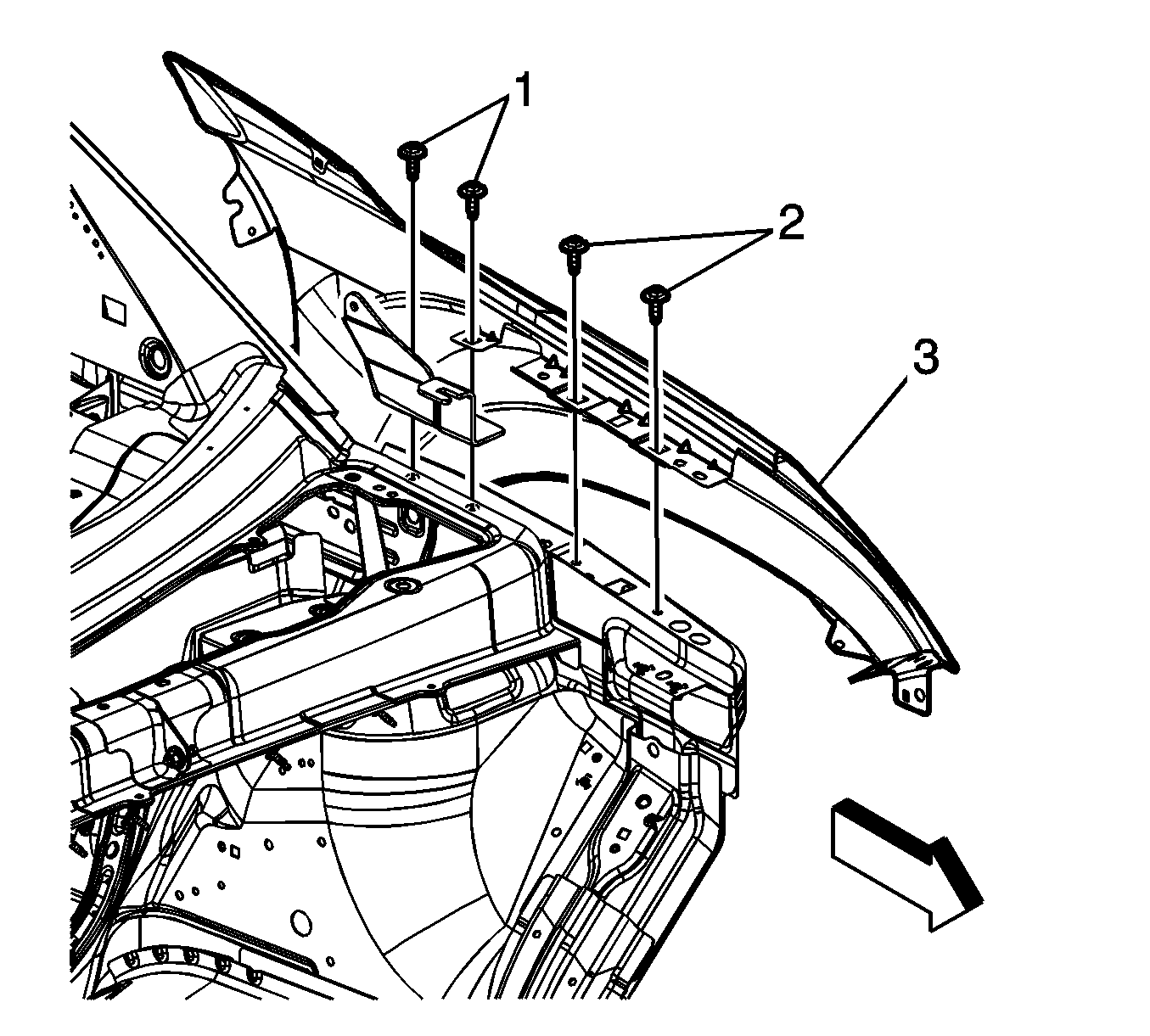 1
2
3