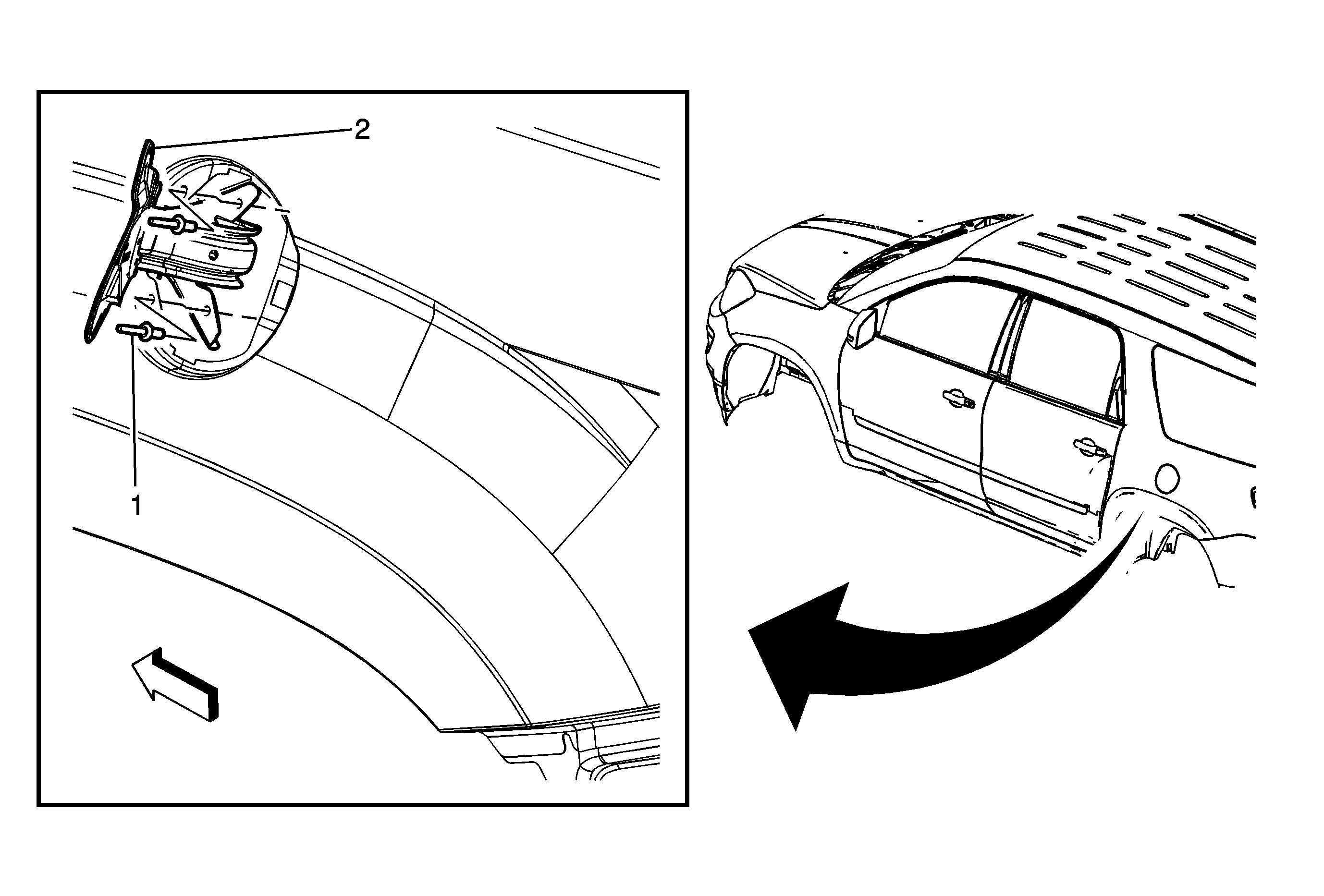 2

1