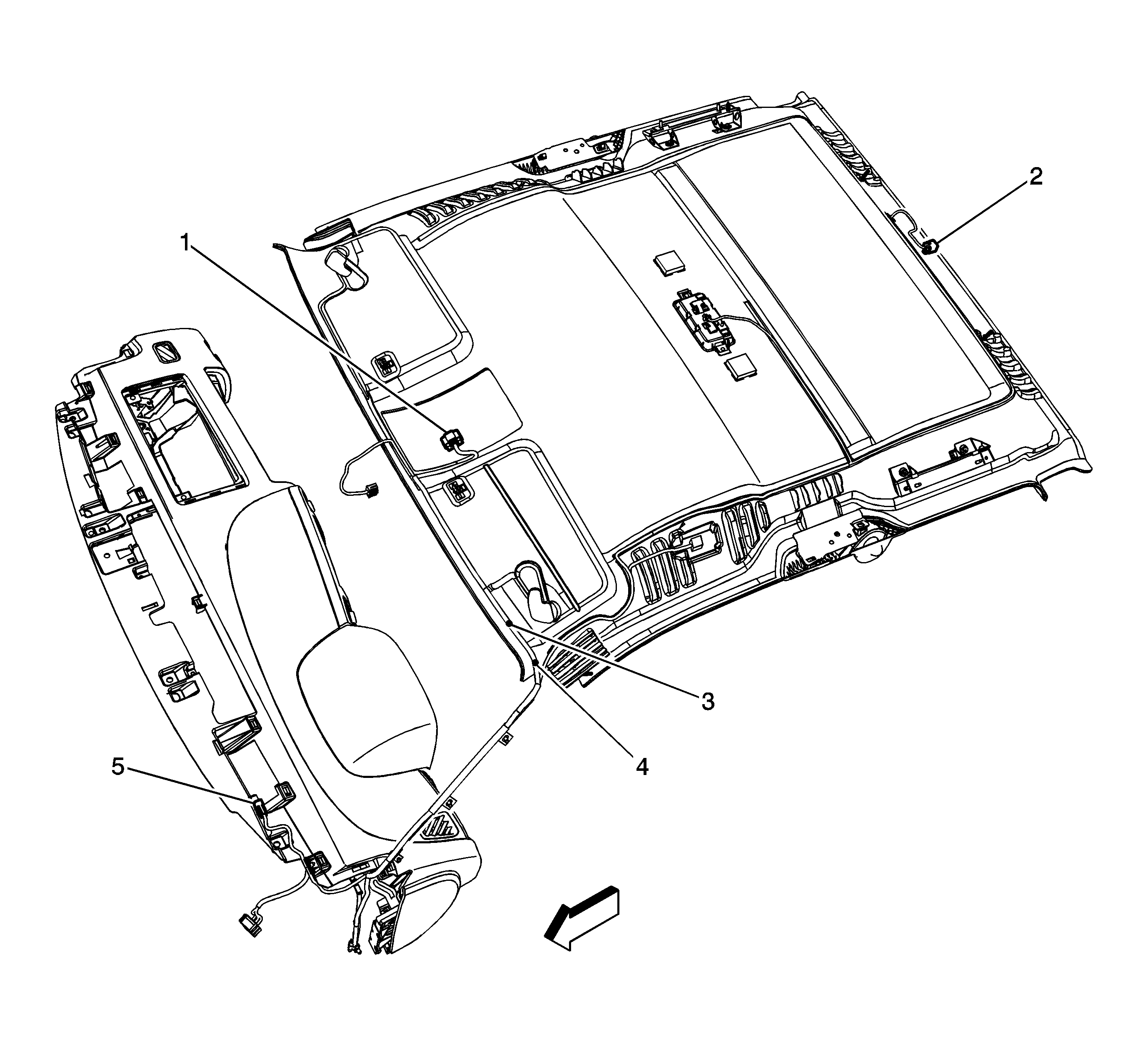 2
1
3
4
5