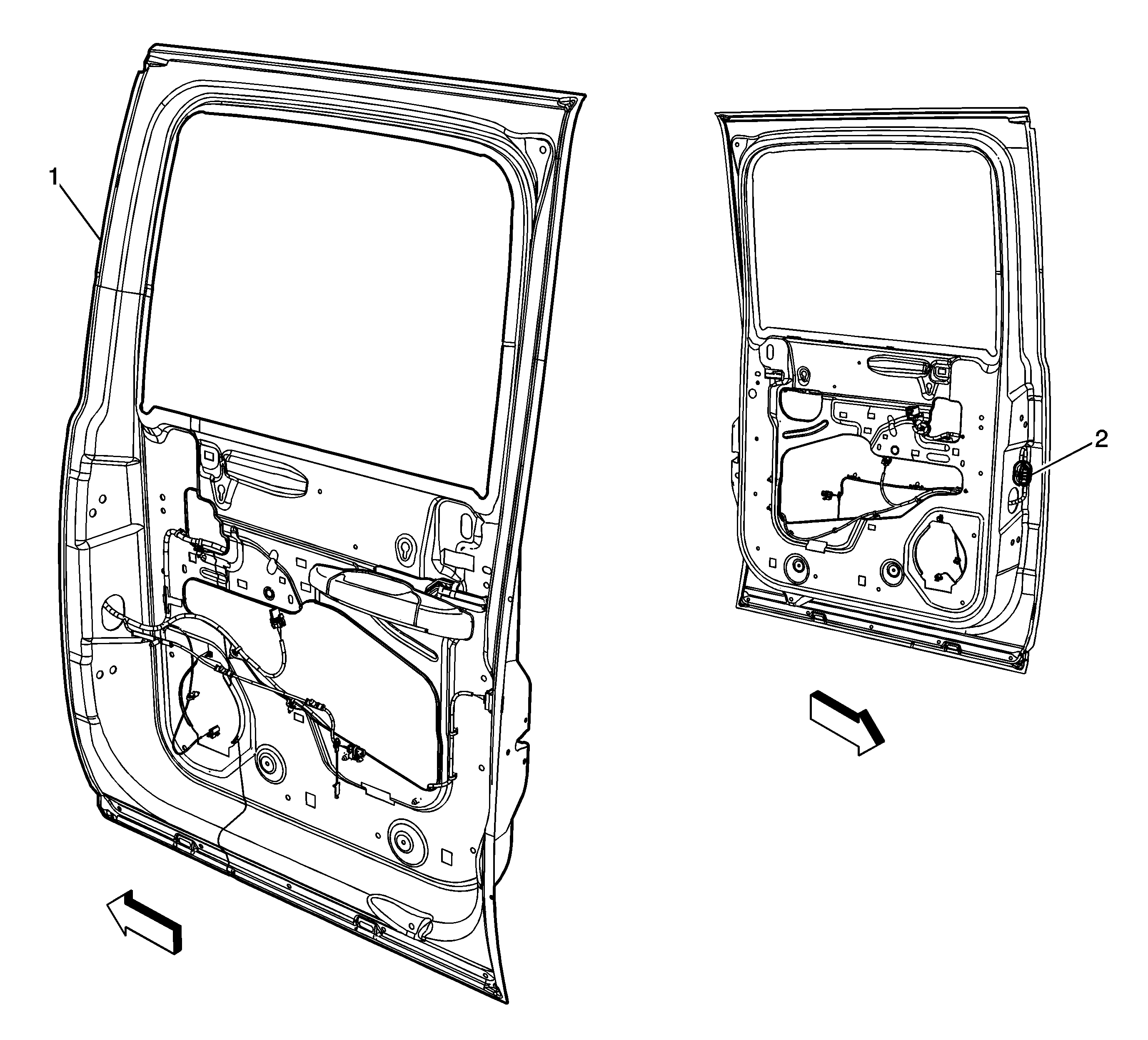 1

2