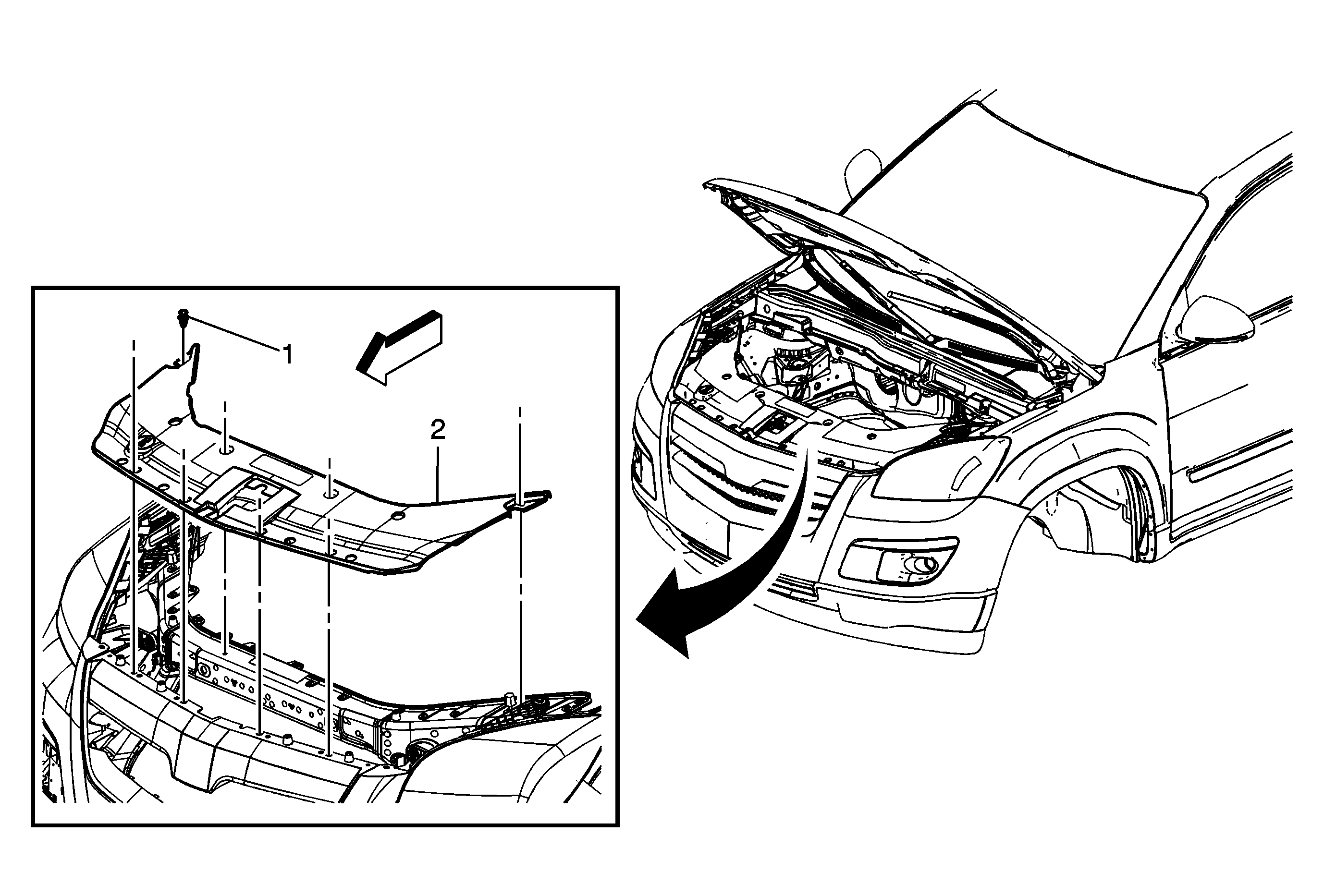 1
2