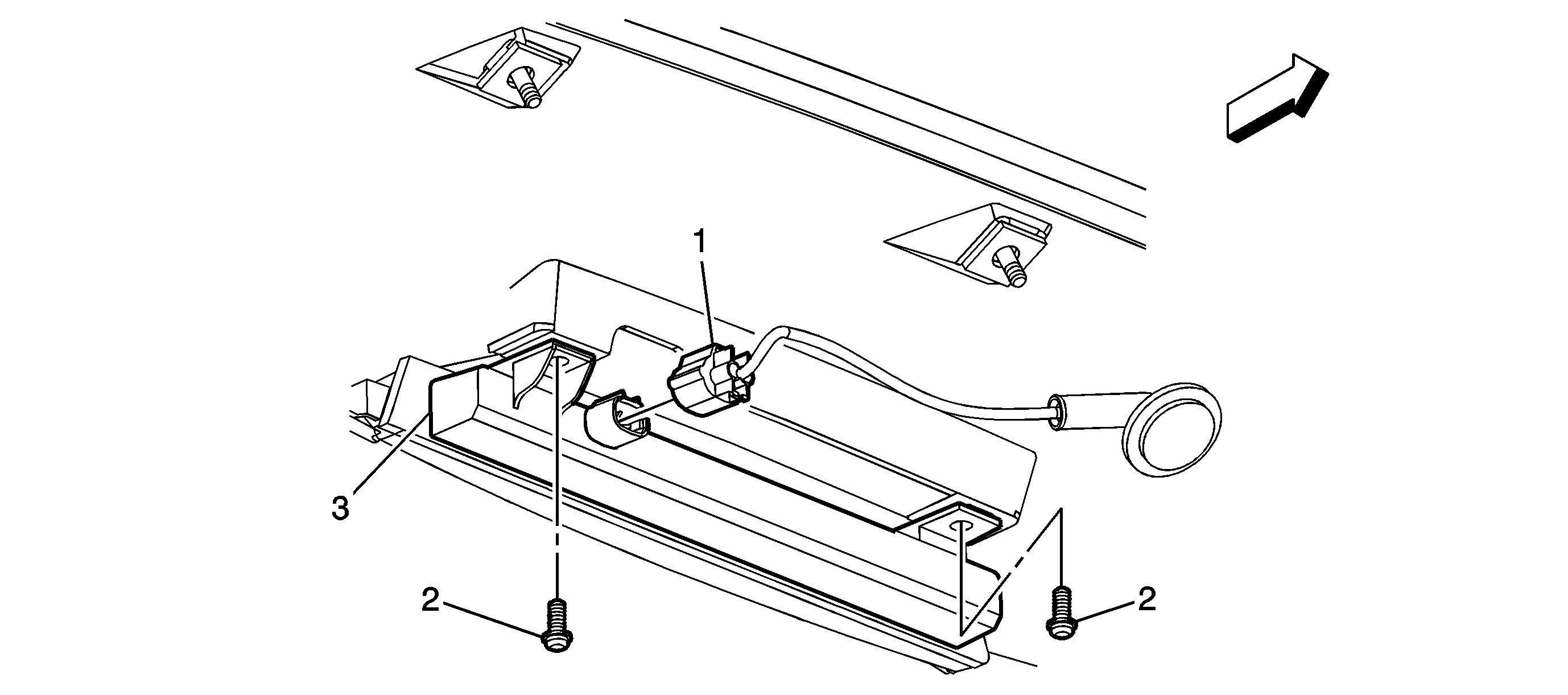 1

3

2

2