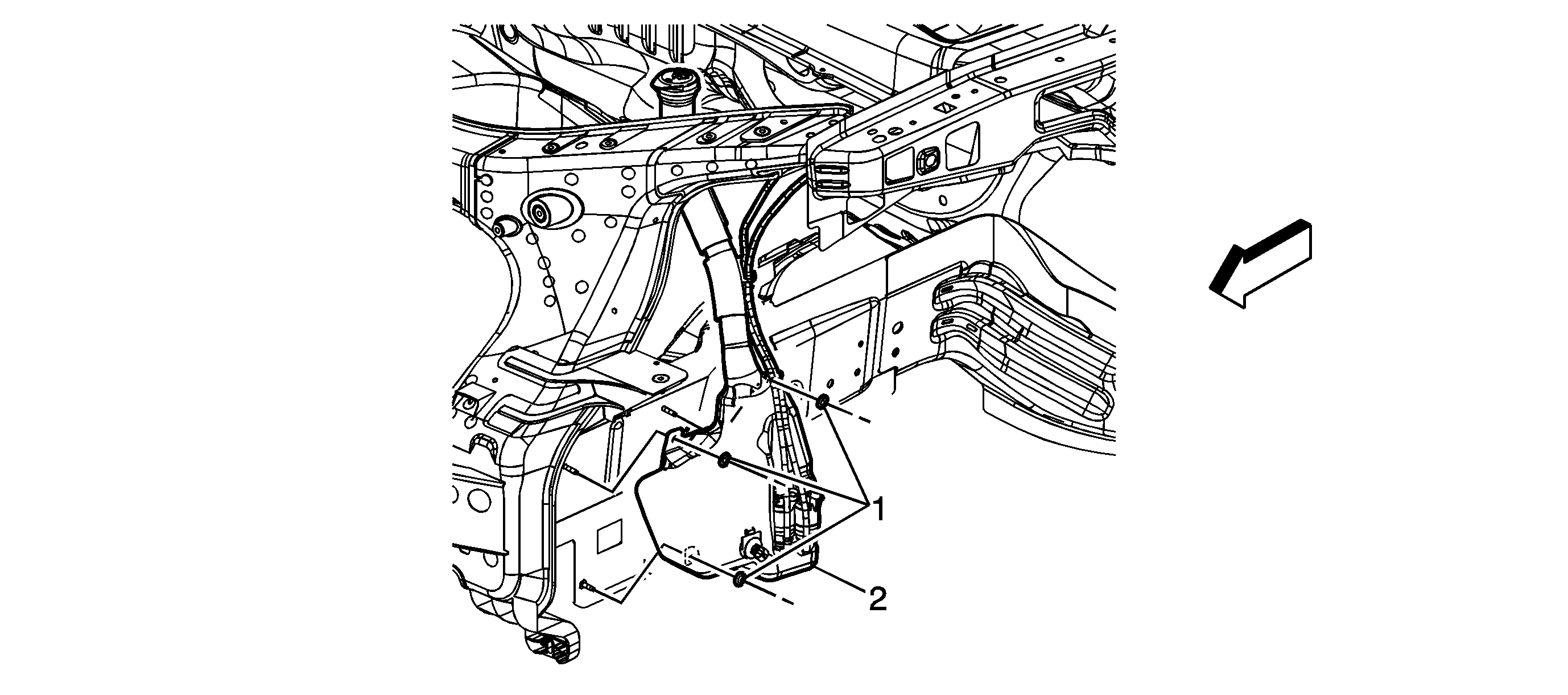 1
2