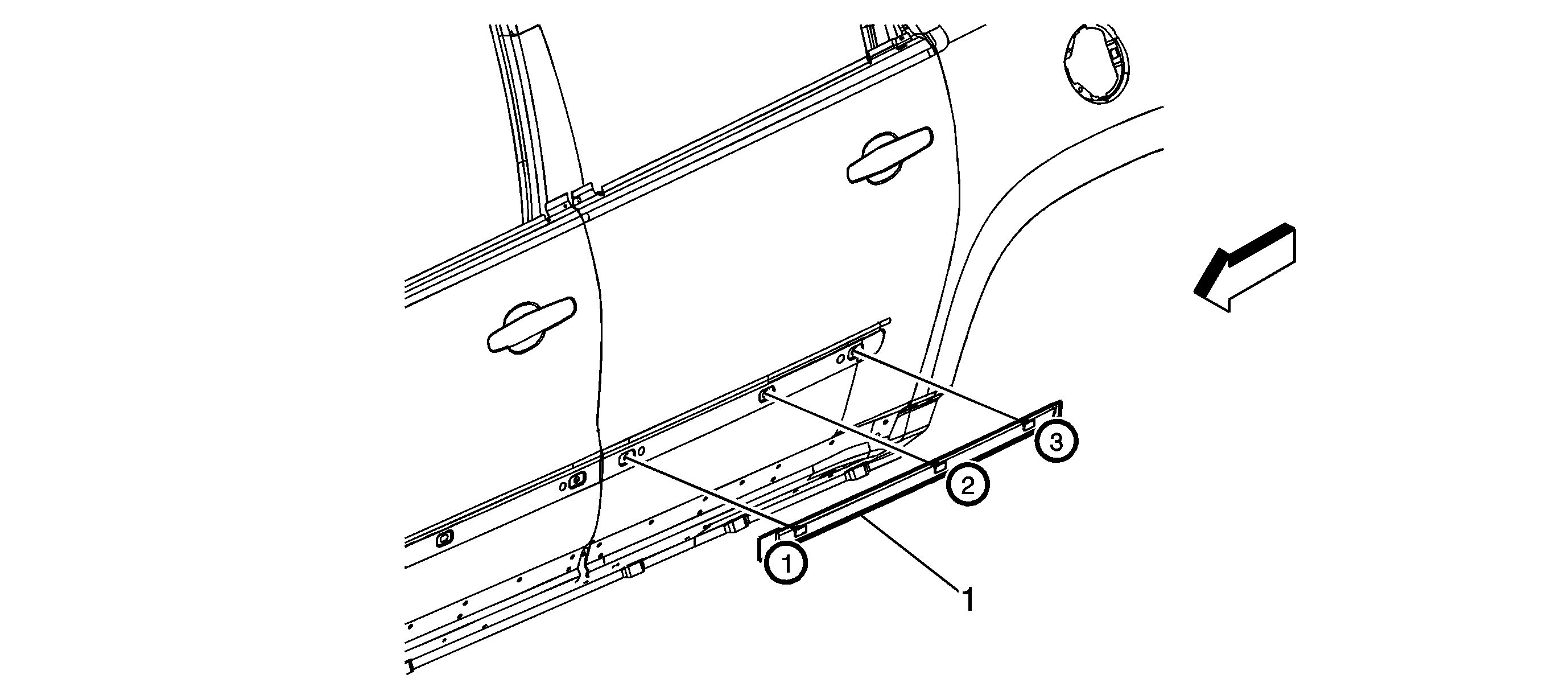 3
2
1
1