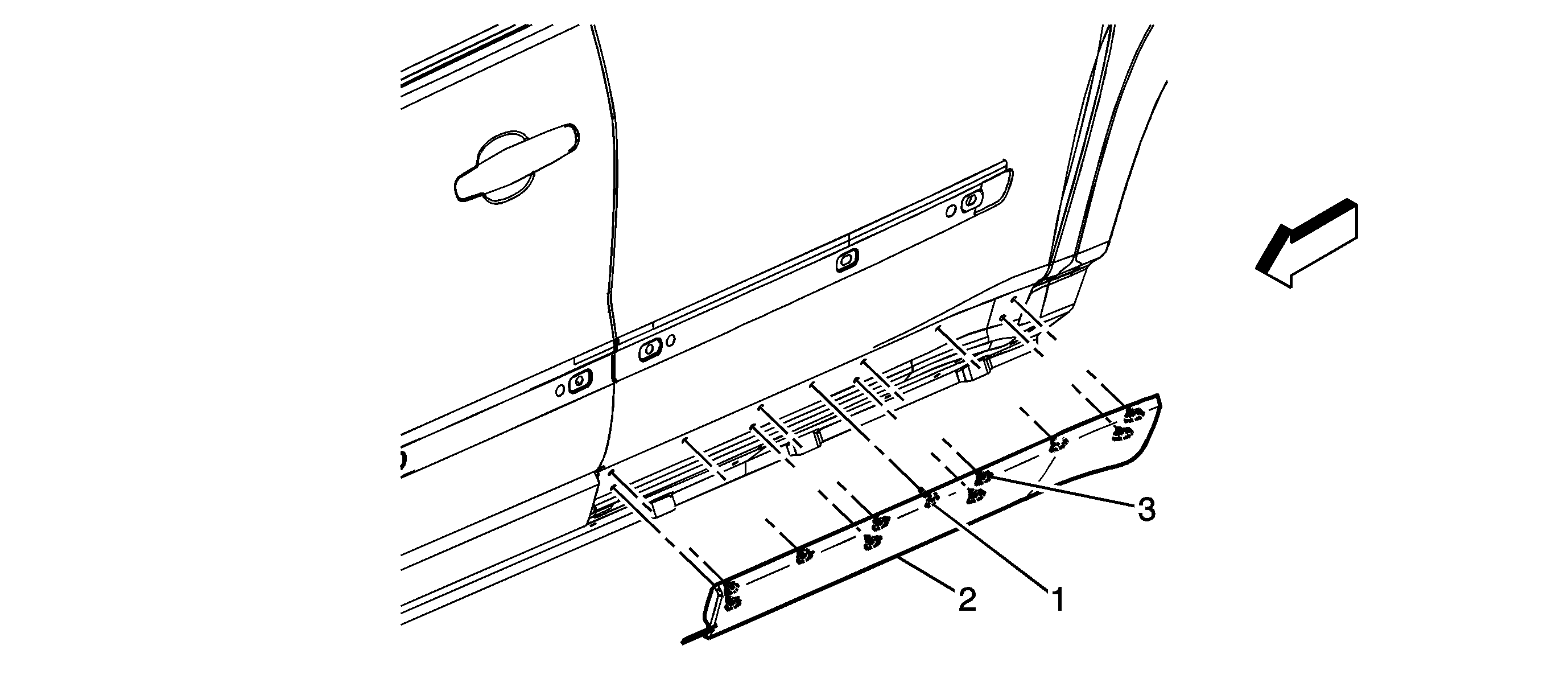 3
2
1