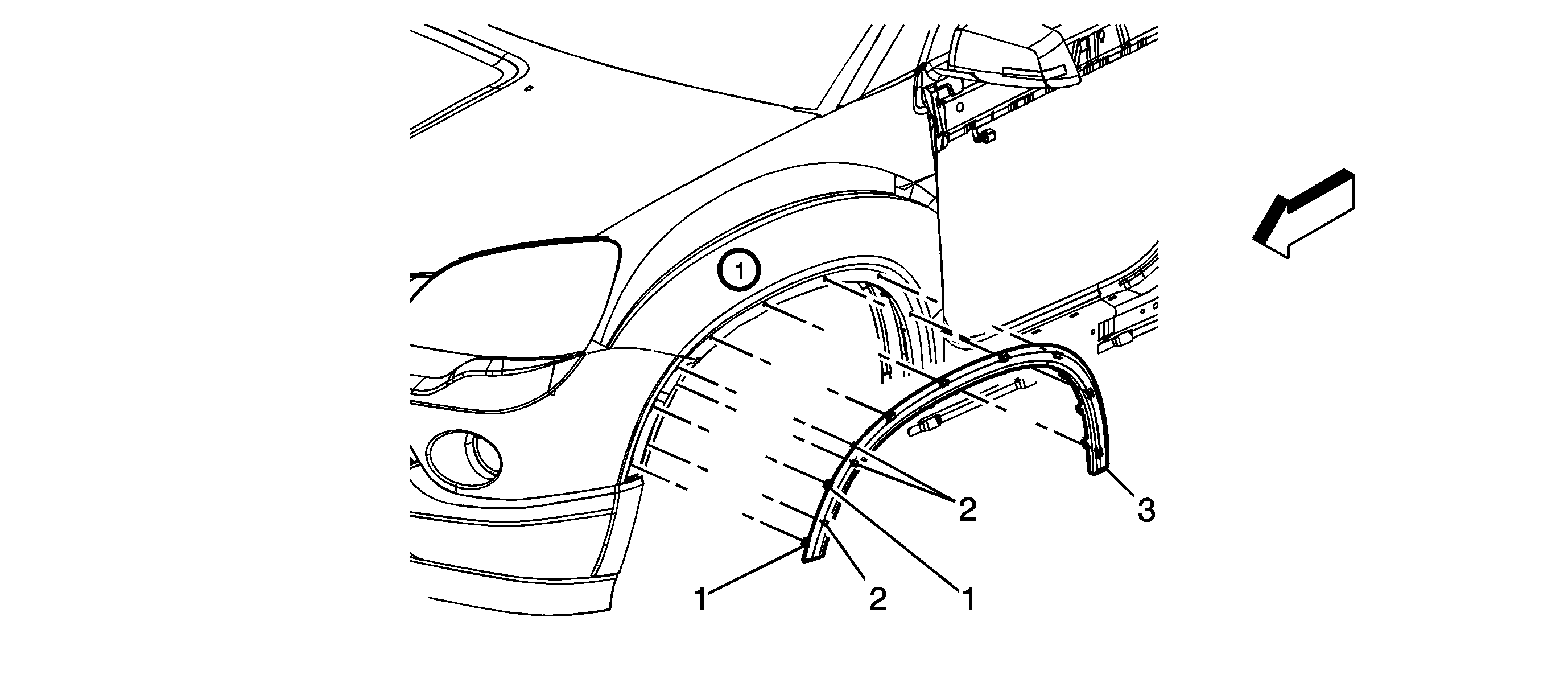 1
2
3
1
2
1