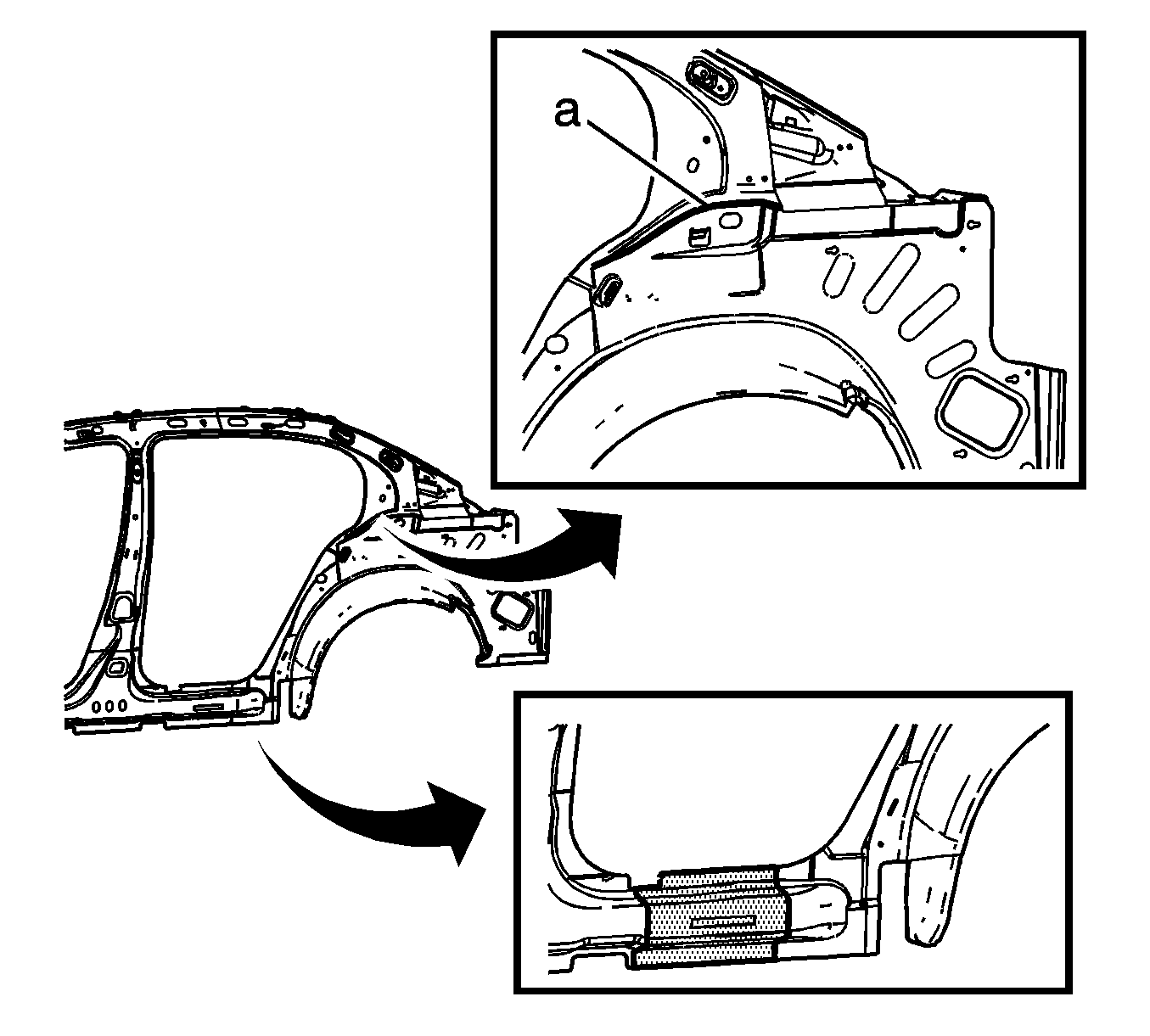 a