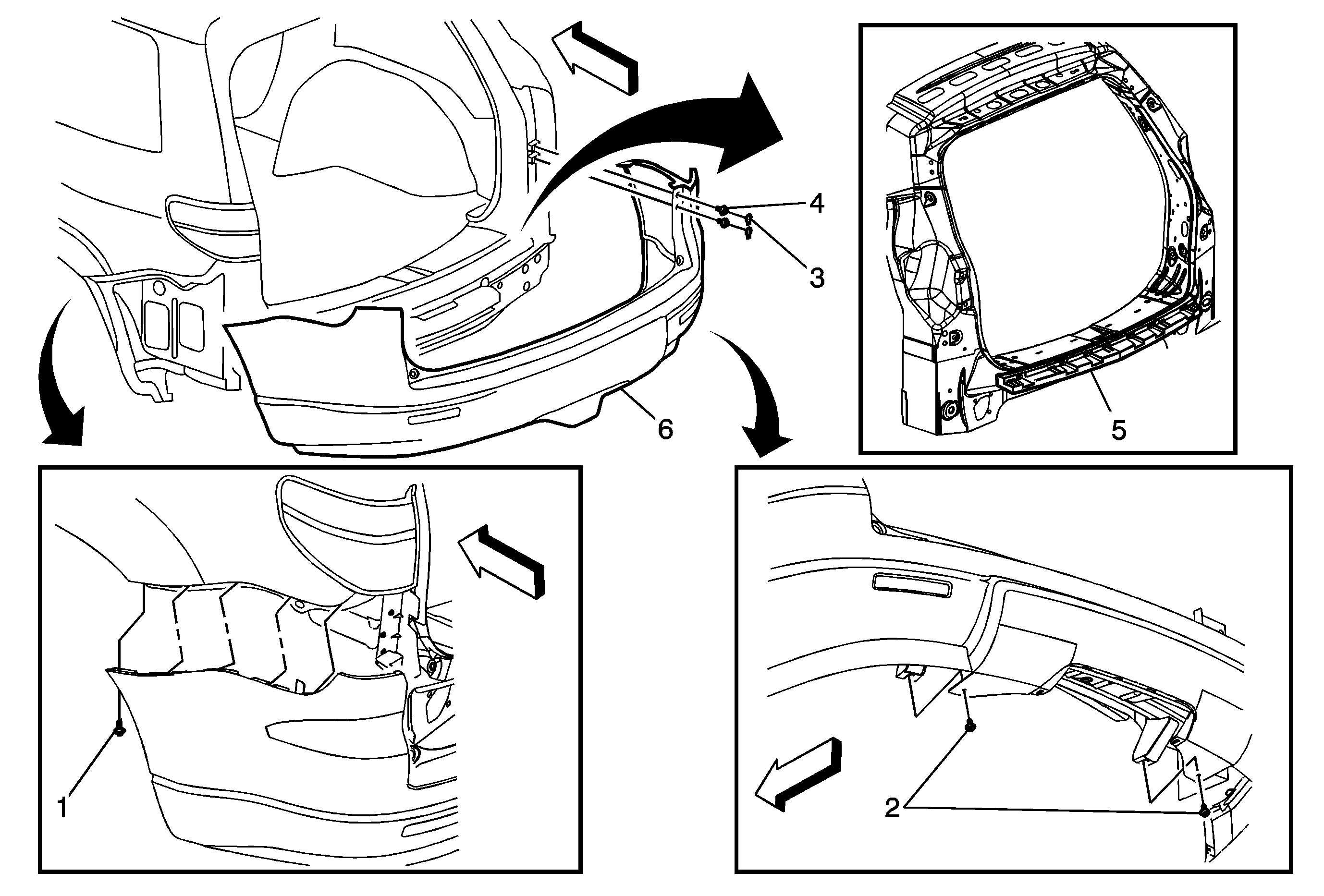 4
3
6
5
1
2