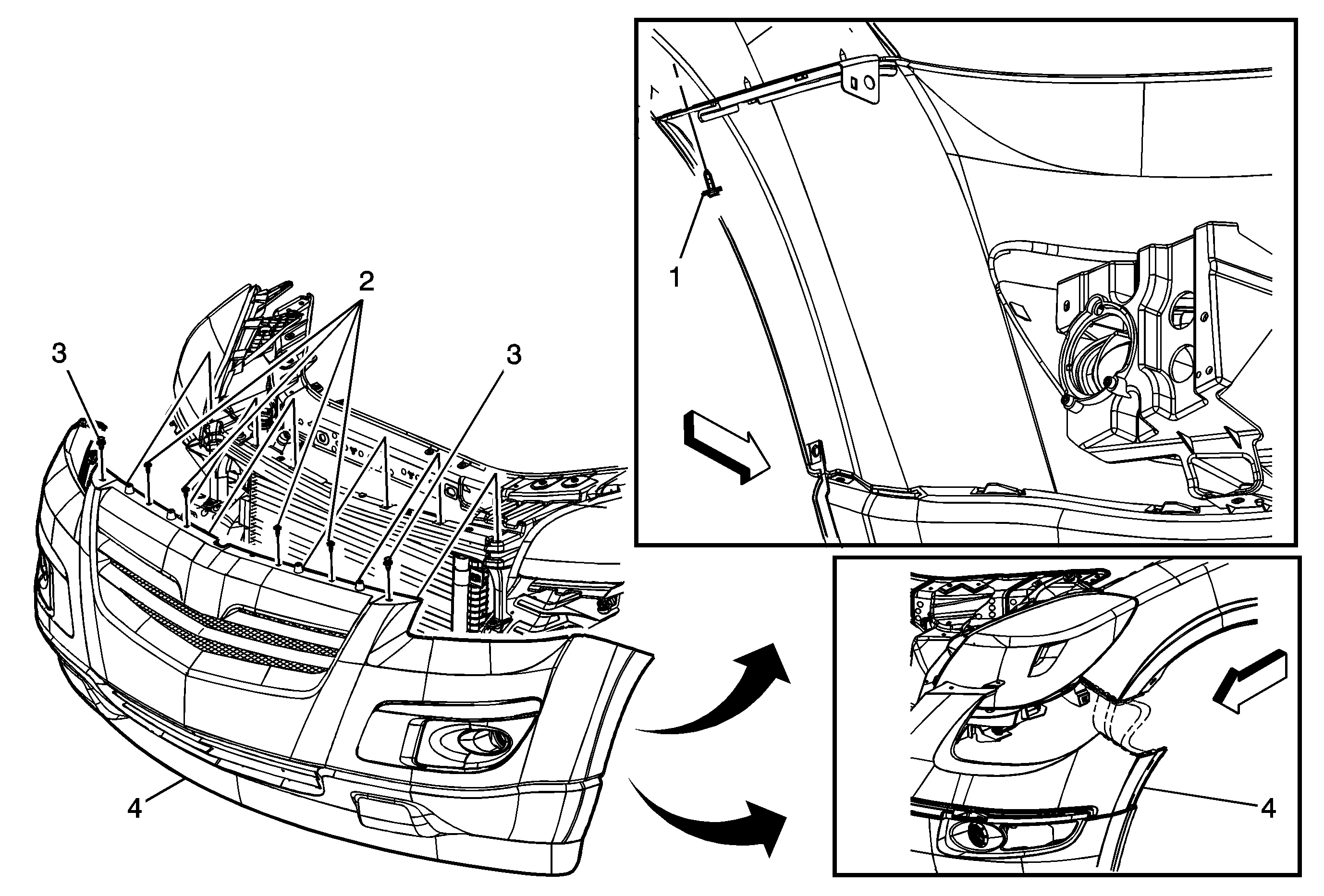 1

2

3

3

4

4