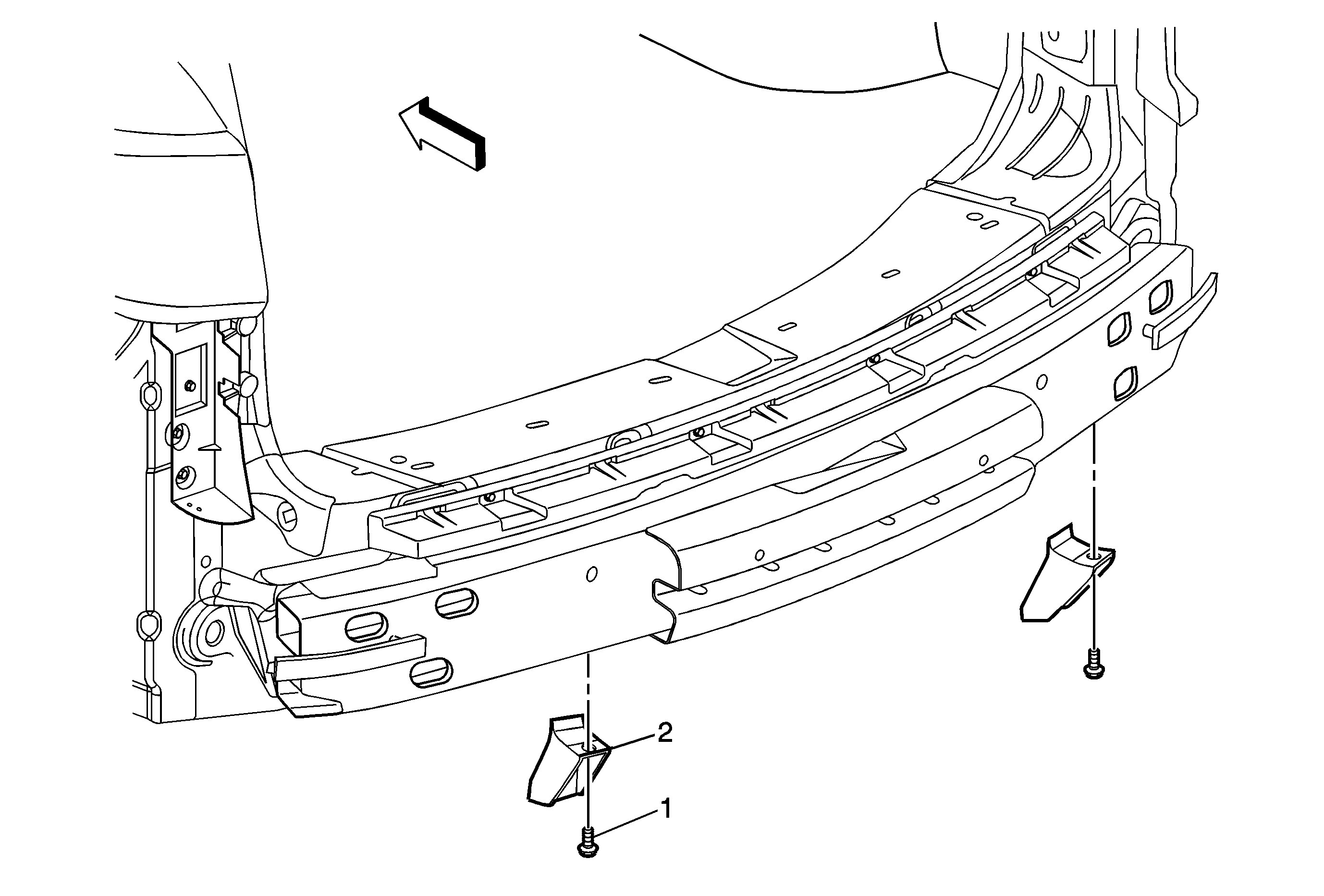 2
1