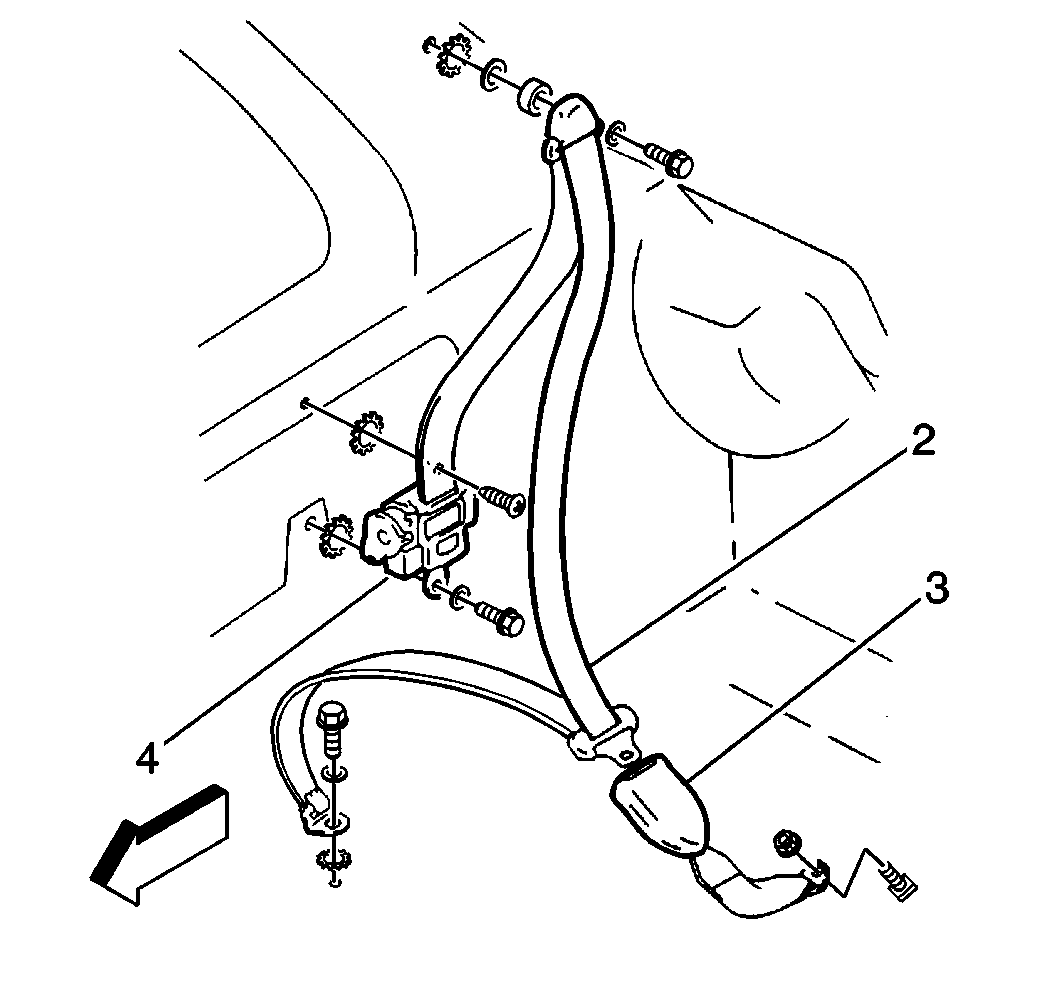 2
3
4