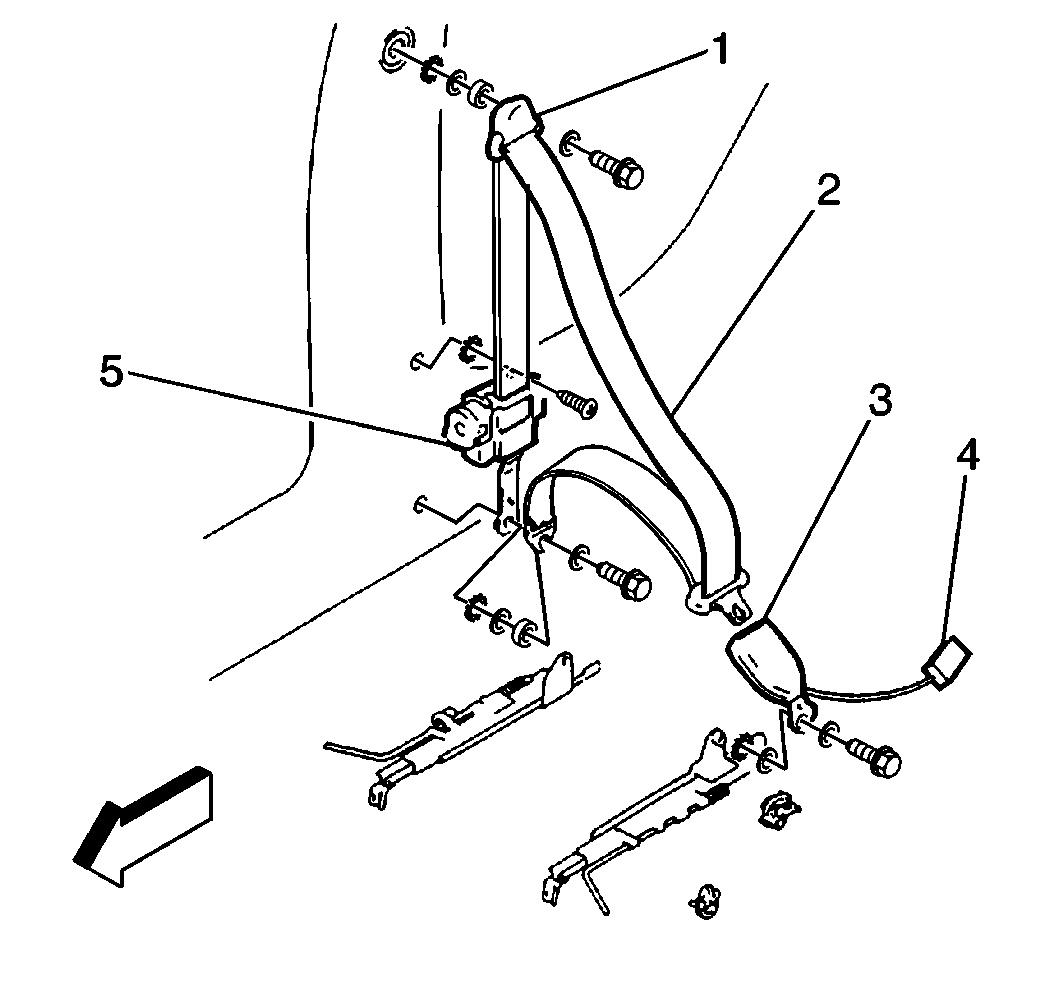 1
2
5
3
4