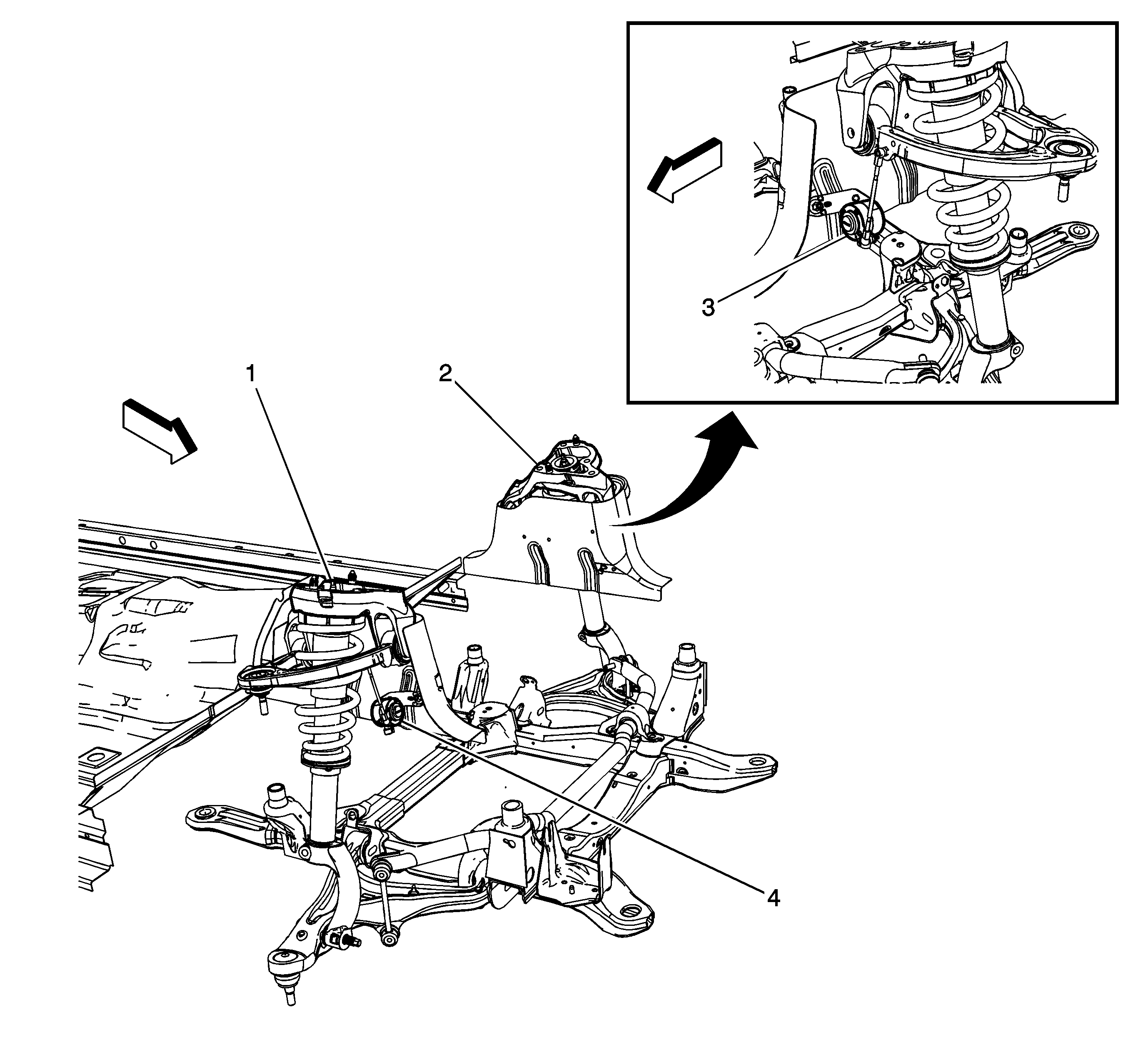 3

1

2

4